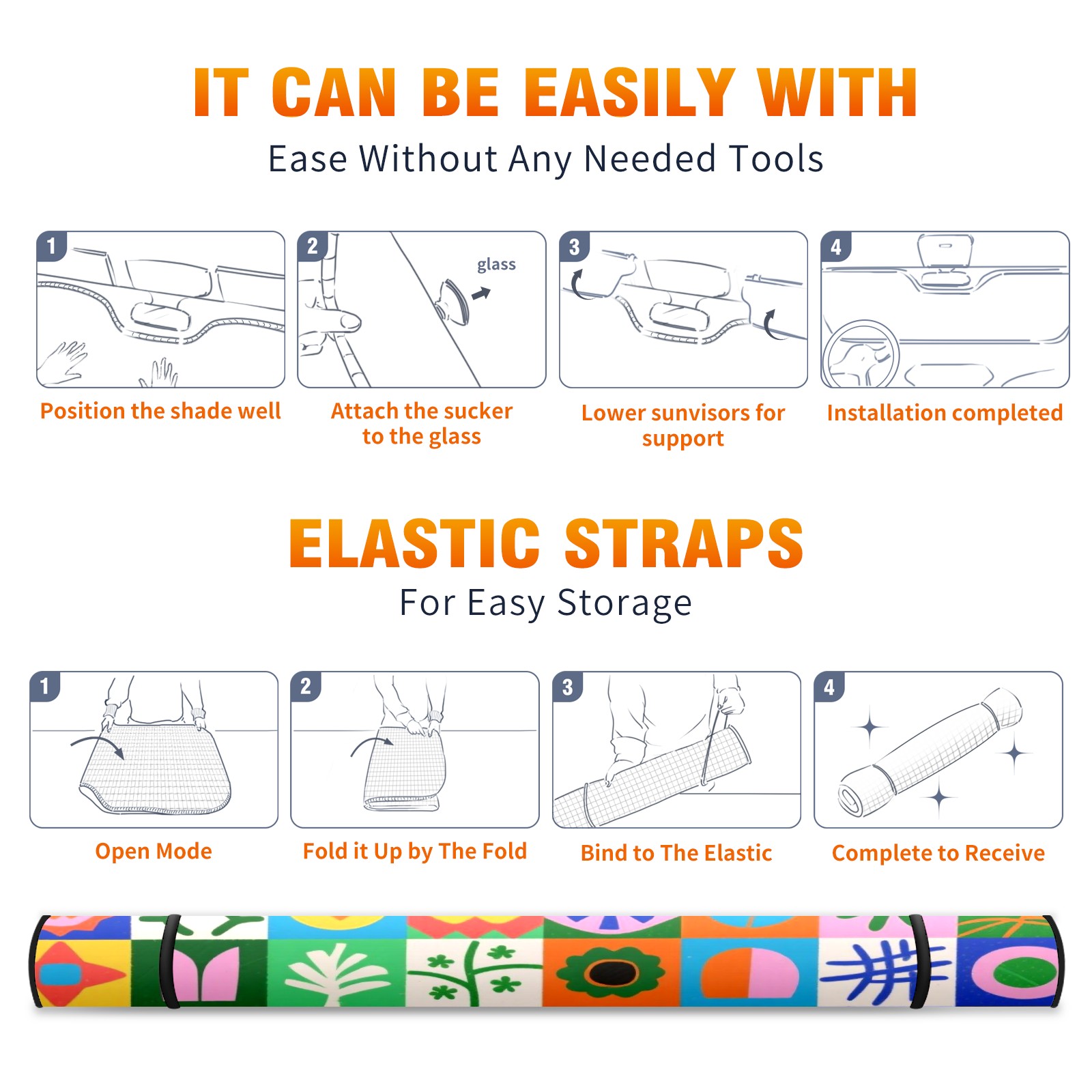 IT CAN BE EASILY WITH

Ease Without Any Needed Tools

1

Position the shade well

2

glass

Attach the sucker to the glass

3

Lower sunvisors for support

4

Installation completed

ELASTIC STRAPS

For Easy Storage

1

Open Mode

2

Fold it Up by The Fold

3

Bind to The Elastic

4

Complete to Receive