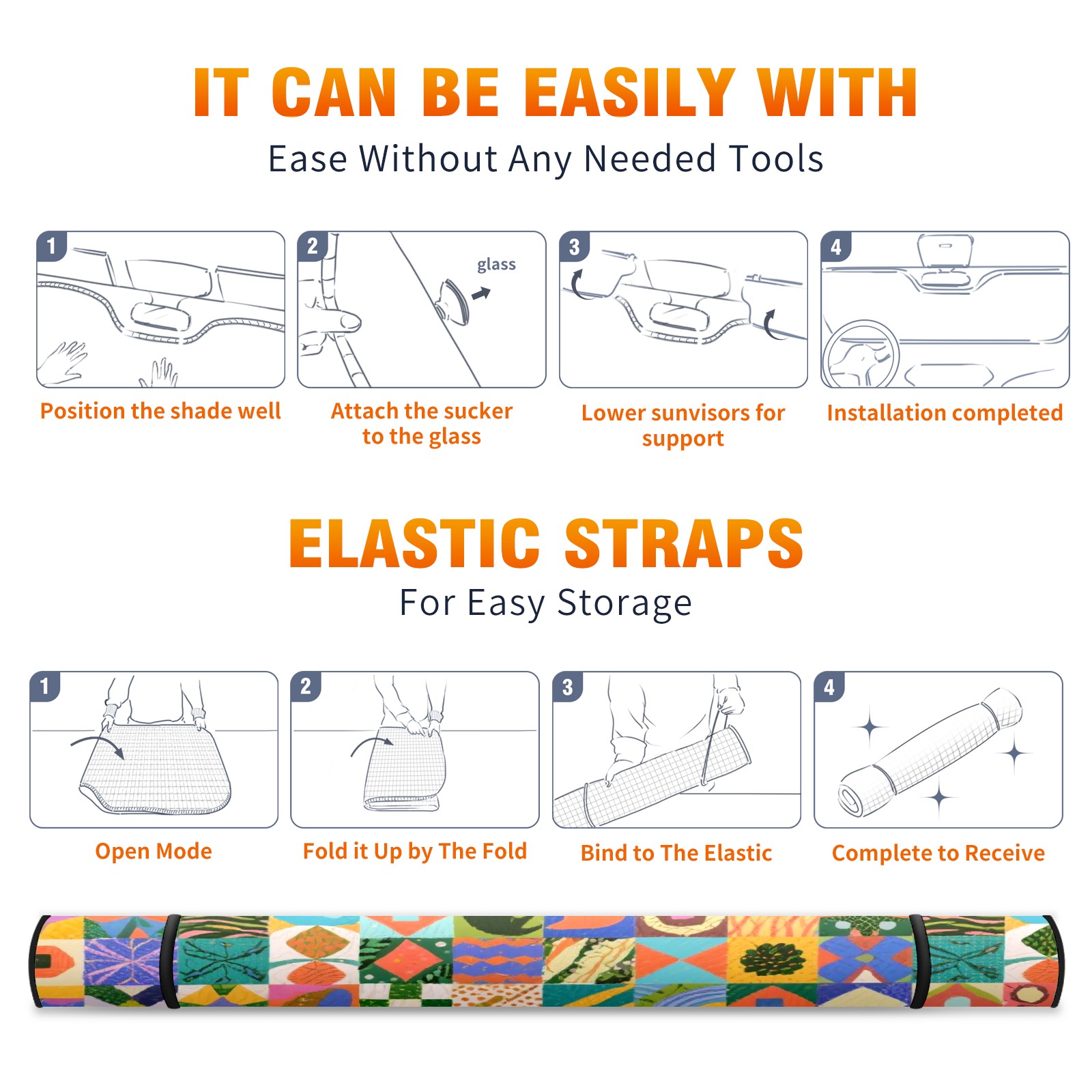 IT CAN BE EASILY WITH
Ease Without Any Needed Tools

1
Position the shade well

2
glass
Attach the sucker to the glass

3
Lower sunvisors for support

4
Installation completed

ELASTIC STRAPS
For Easy Storage

1
Open Mode

2
Fold it Up by The Fold

3
Bind to The Elastic

4
Complete to Receive