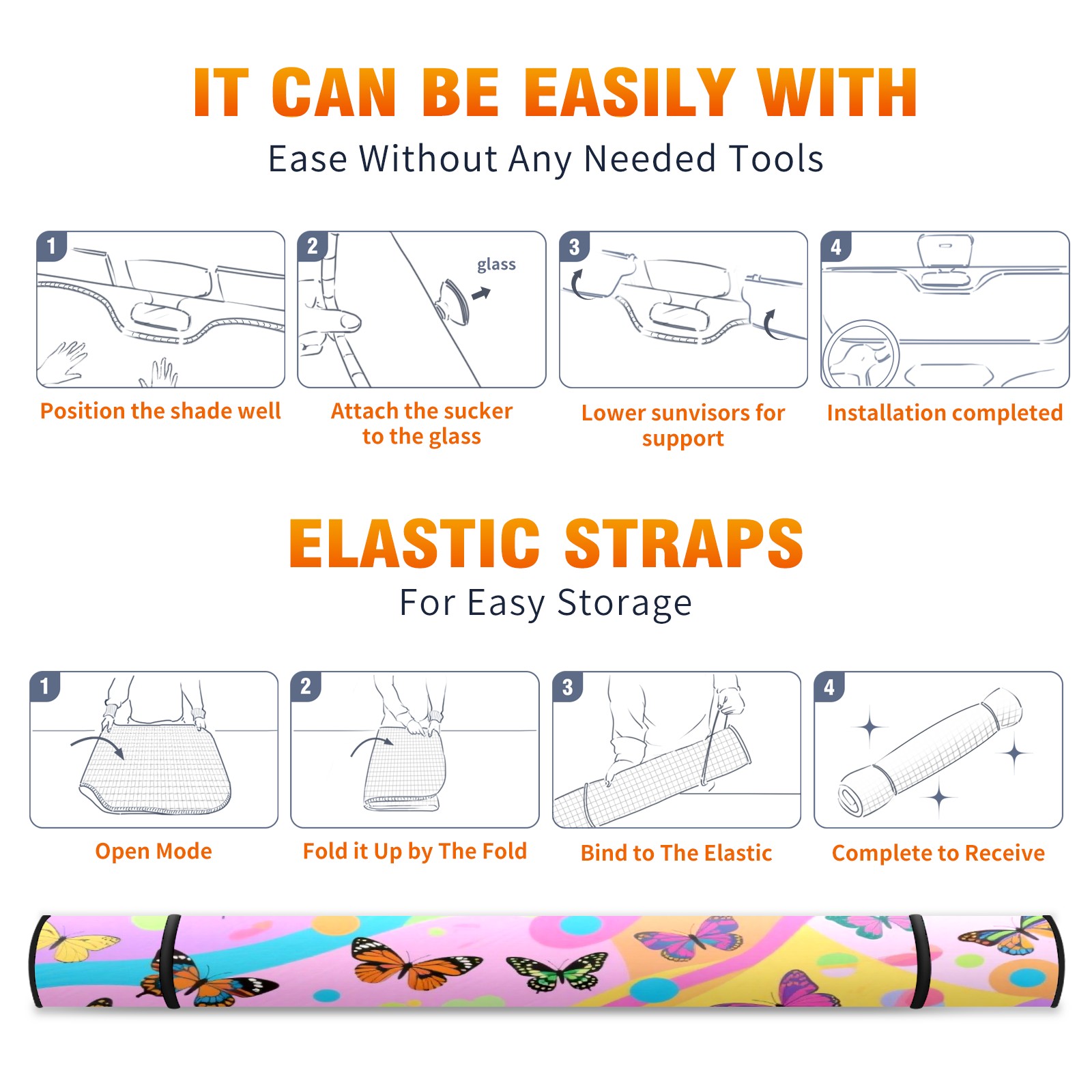 IT CAN BE EASILY WITH

Ease Without Any Needed Tools

1

Position the shade well

2

glass

Attach the sucker to the glass

3

Lower sunvisors for support

4

Installation completed

ELASTIC STRAPS

For Easy Storage

1

Open Mode

2

Fold it Up by The Fold

3

Bind to The Elastic

4

Complete to Receive