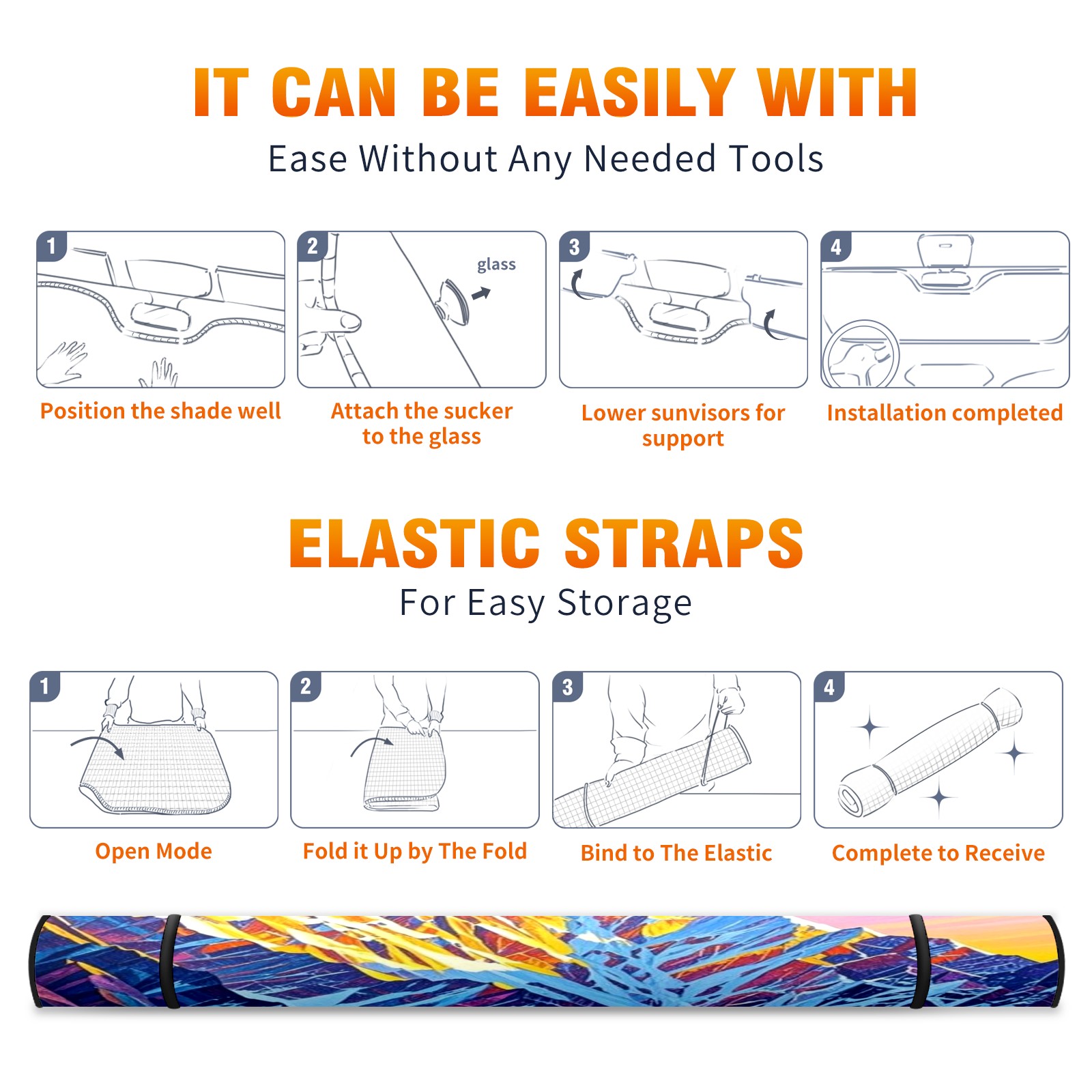 IT CAN BE EASILY WITH

Ease Without Any Needed Tools

1

Position the shade well

2

glass

Attach the sucker to the glass

3

Lower sunvisors for support

4

Installation completed

ELASTIC STRAPS

For Easy Storage

1

Open Mode

2

Fold it Up by The Fold

3

Bind to The Elastic

4

Complete to Receive