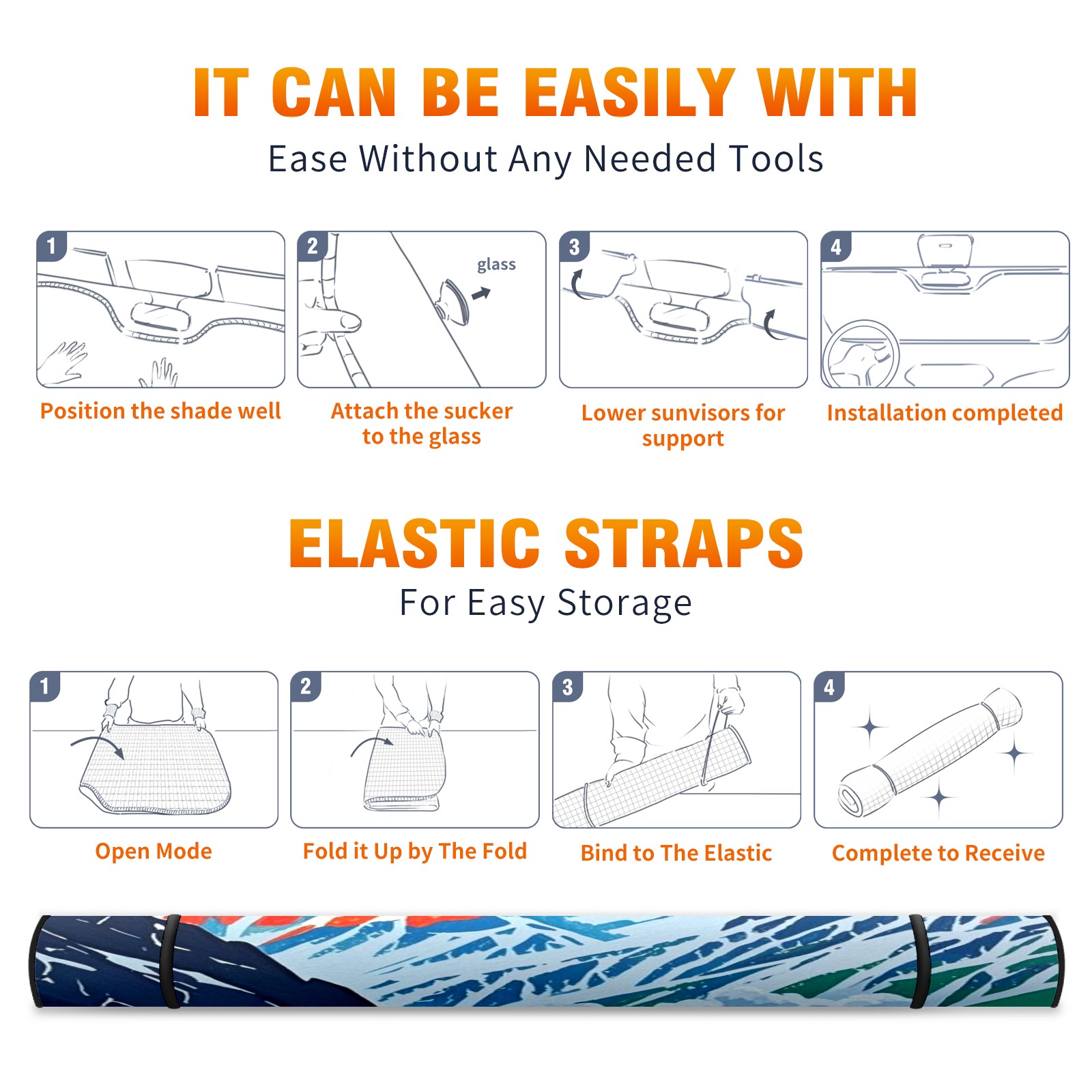 IT CAN BE EASILY WITH

Ease Without Any Needed Tools

1

Position the shade well

2

glass

Attach the sucker to the glass

3

Lower sunvisors for support

4

Installation completed

ELASTIC STRAPS

For Easy Storage

1

Open Mode

2

Fold it Up by The Fold

3

Bind to The Elastic

4

Complete to Receive