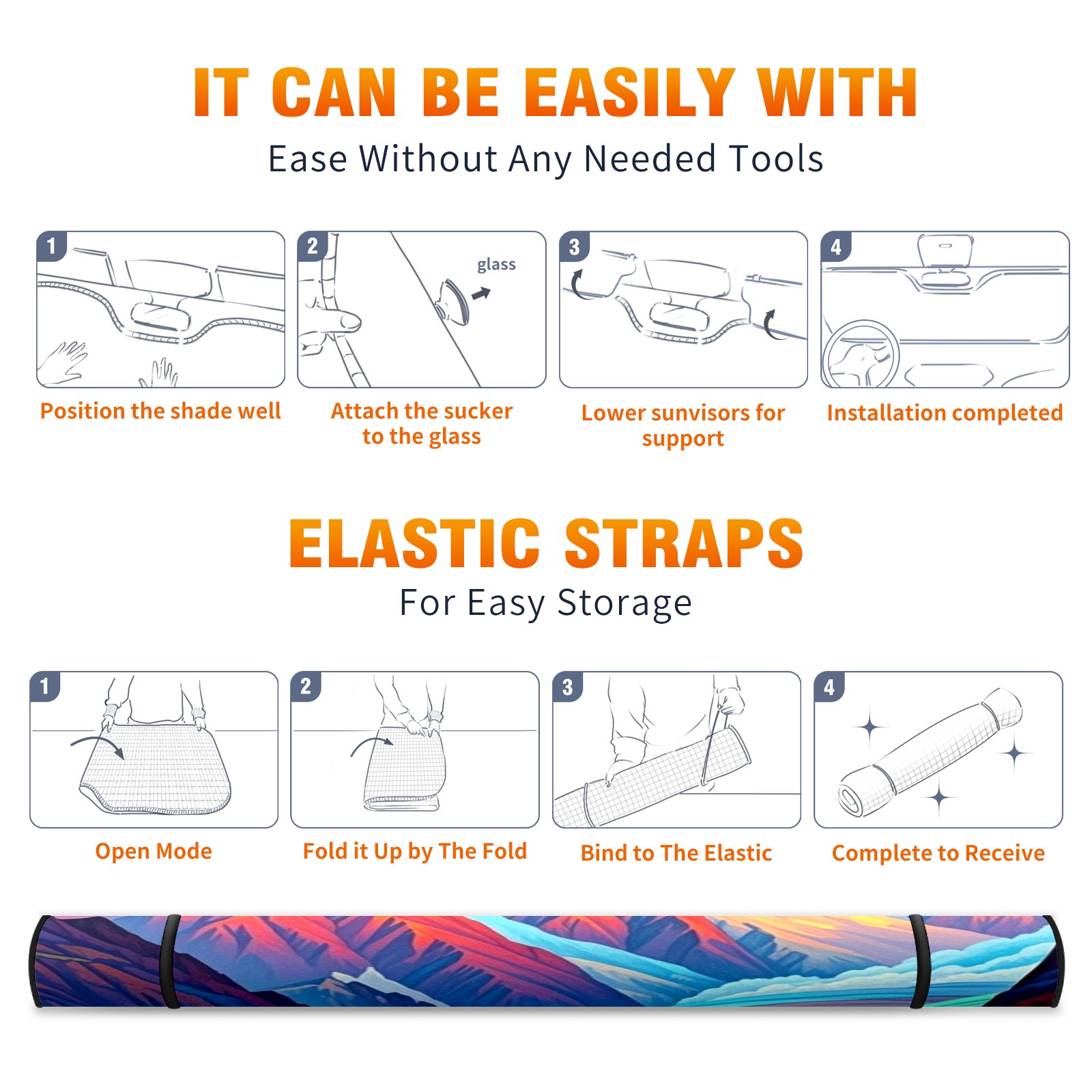 IT CAN BE EASILY WITH
Ease Without Any Needed Tools

1
Position the shade well

2
glass
Attach the sucker to the glass

3
Lower sunvisors for support

4
Installation completed

ELASTIC STRAPS
For Easy Storage

1
Open Mode

2
Fold it Up by The Fold

3
Bind to The Elastic

4
Complete to Receive