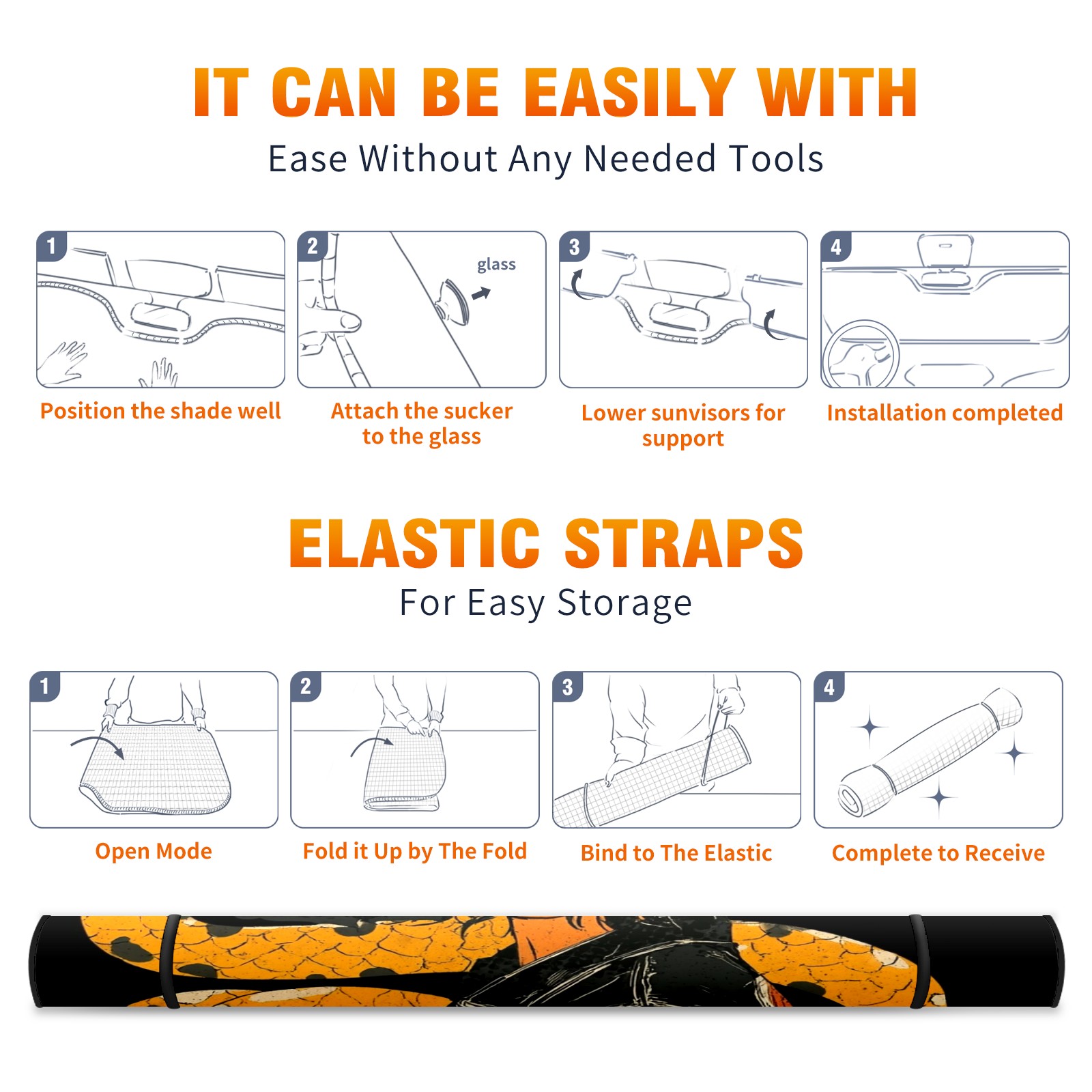 IT CAN BE EASILY WITH
Ease Without Any Needed Tools

1

Position the shade well

2
glass

Attach the sucker to the glass

3

Lower sunvisors for support

4

Installation completed

ELASTIC STRAPS
For Easy Storage

1

Open Mode

2

Fold it Up by The Fold

3

Bind to The Elastic

4

Complete to Receive