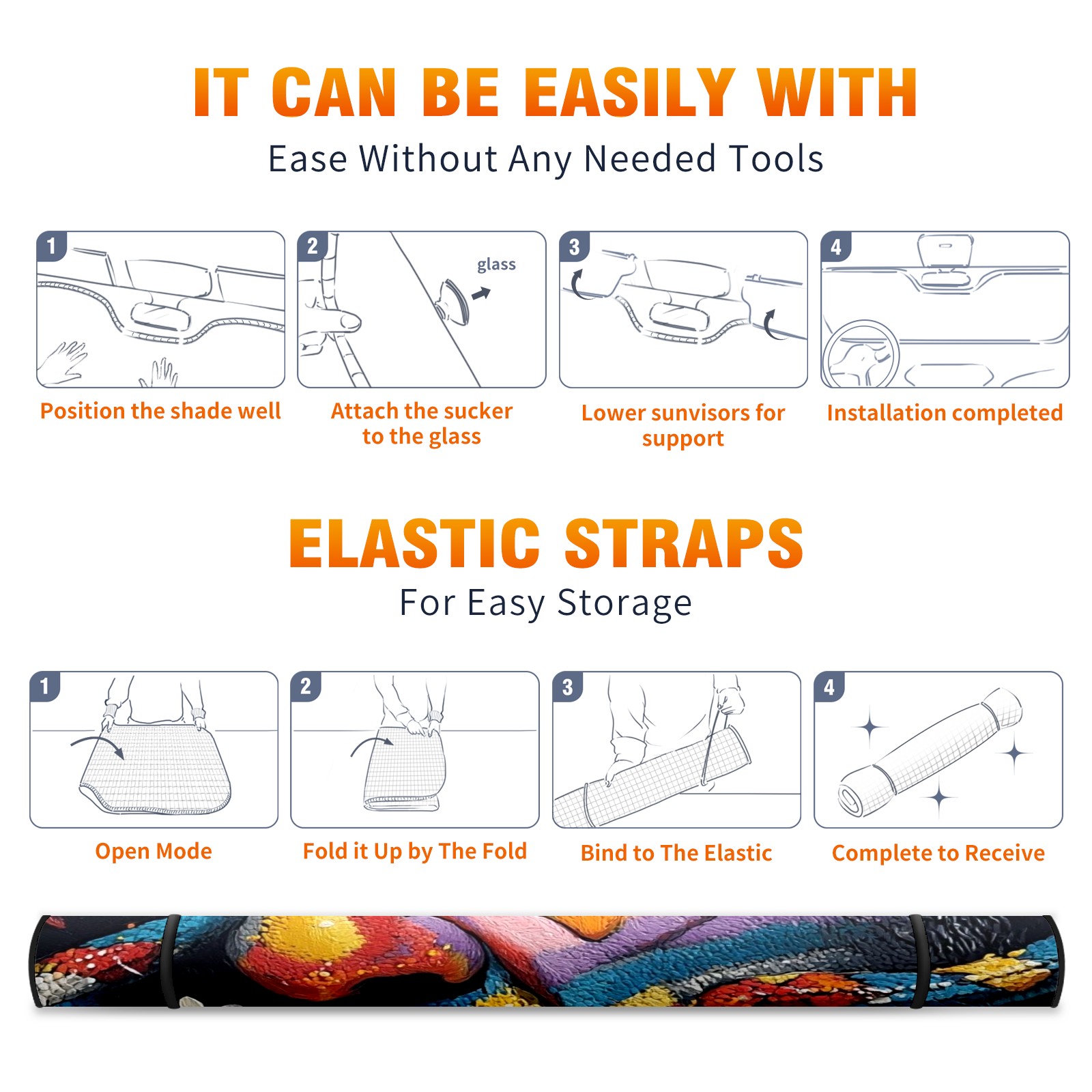 IT CAN BE EASILY WITH

Ease Without Any Needed Tools

1

Position the shade well

2

glass

Attach the sucker to the glass

3

Lower sunvisors for support

4

Installation completed

ELASTIC STRAPS

For Easy Storage

1

Open Mode

2

Fold it Up by The Fold

3

Bind to The Elastic

4

Complete to Receive