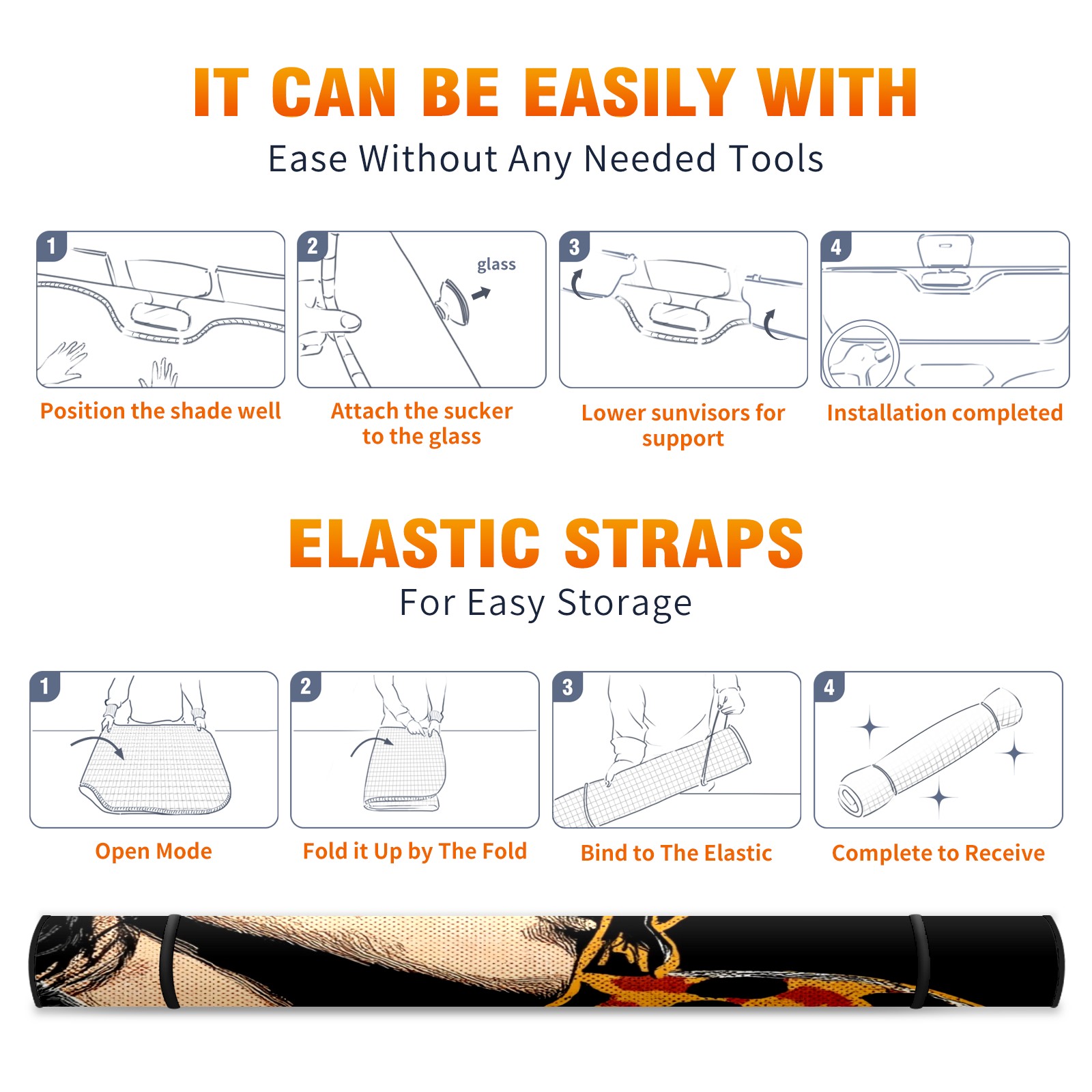 IT CAN BE EASILY WITH

Ease Without Any Needed Tools

1

Position the shade well

2

glass

Attach the sucker to the glass

3

Lower sunvisors for support

4

Installation completed

ELASTIC STRAPS

For Easy Storage

1

Open Mode

2

Fold it Up by The Fold

3

Bind to The Elastic

4

Complete to Receive