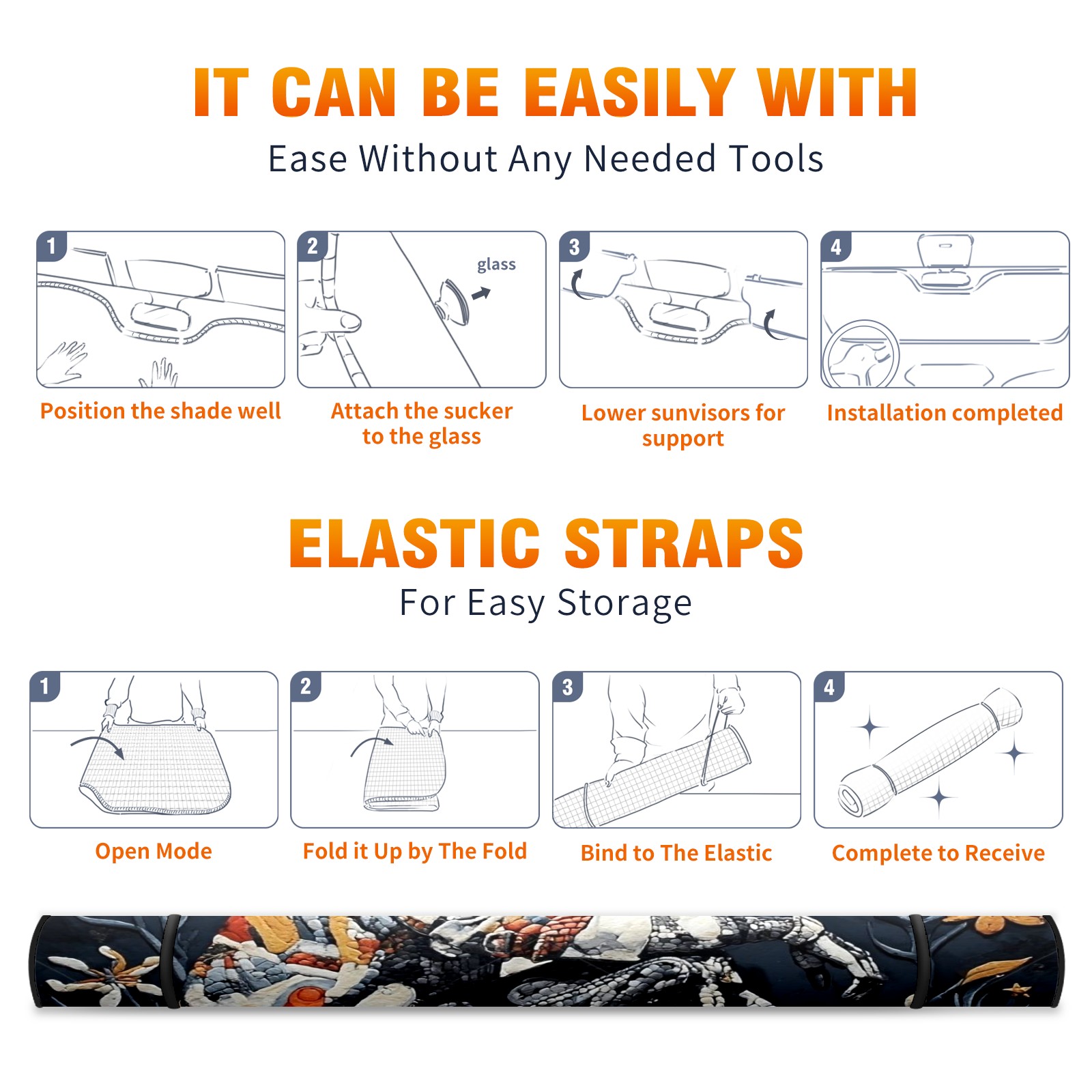 IT CAN BE EASILY WITH

Ease Without Any Needed Tools

1

Position the shade well

2

glass

Attach the sucker to the glass

3

Lower sunvisors for support

4

Installation completed

ELASTIC STRAPS

For Easy Storage

1

Open Mode

2

Fold it Up by The Fold

3

Bind to The Elastic

4

Complete to Receive