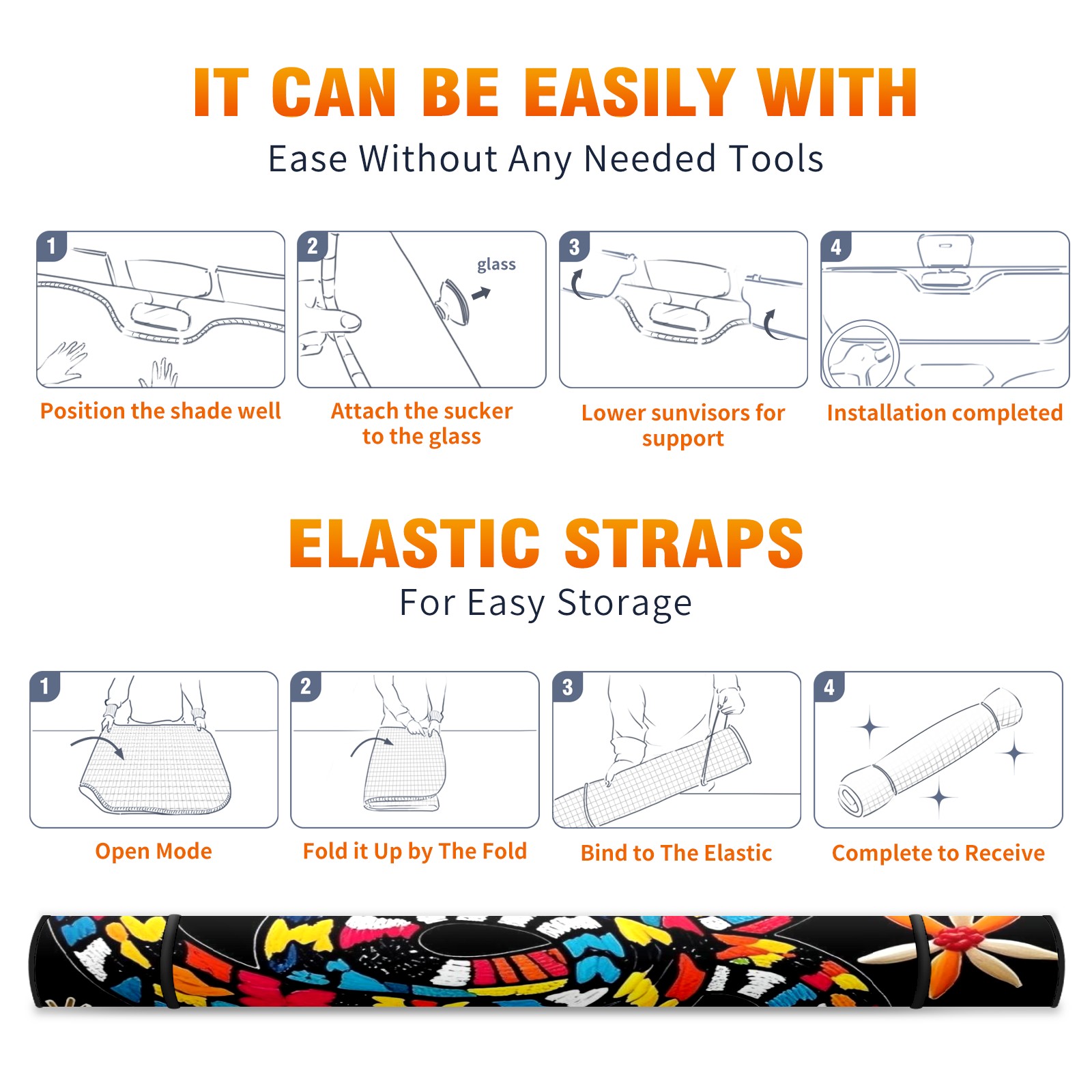 IT CAN BE EASILY WITH
Ease Without Any Needed Tools

1
Position the shade well

2
glass
Attach the sucker to the glass

3
Lower sunvisors for support

4
Installation completed

ELASTIC STRAPS
For Easy Storage

1
Open Mode

2
Fold it Up by The Fold

3
Bind to The Elastic

4
Complete to Receive