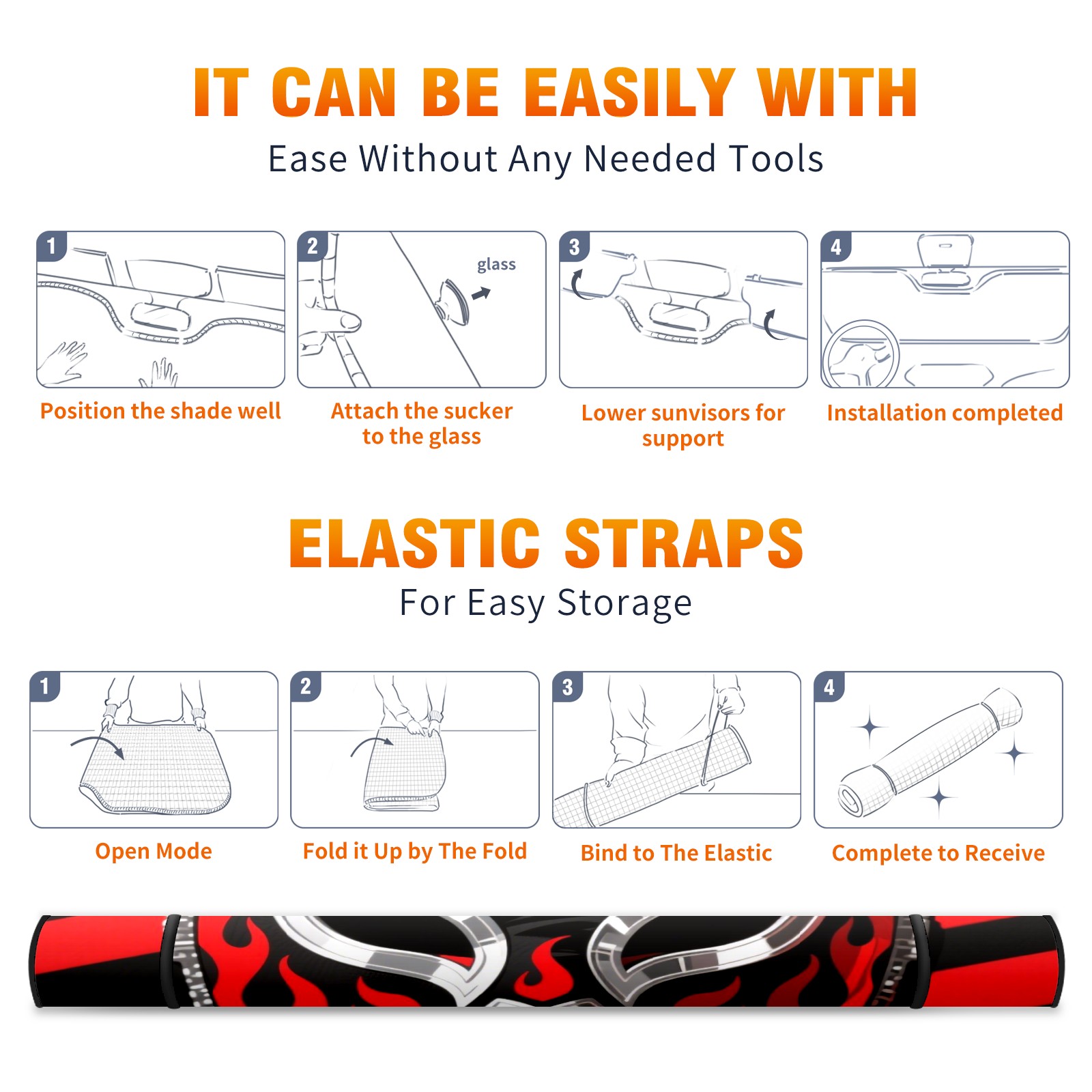 IT CAN BE EASILY WITH

Ease Without Any Needed Tools

1

Position the shade well

2

glass

Attach the sucker to the glass

3

Lower sunvisors for support

4

Installation completed

ELASTIC STRAPS

For Easy Storage

1

Open Mode

2

Fold it Up by The Fold

3

Bind to The Elastic

4

Complete to Receive