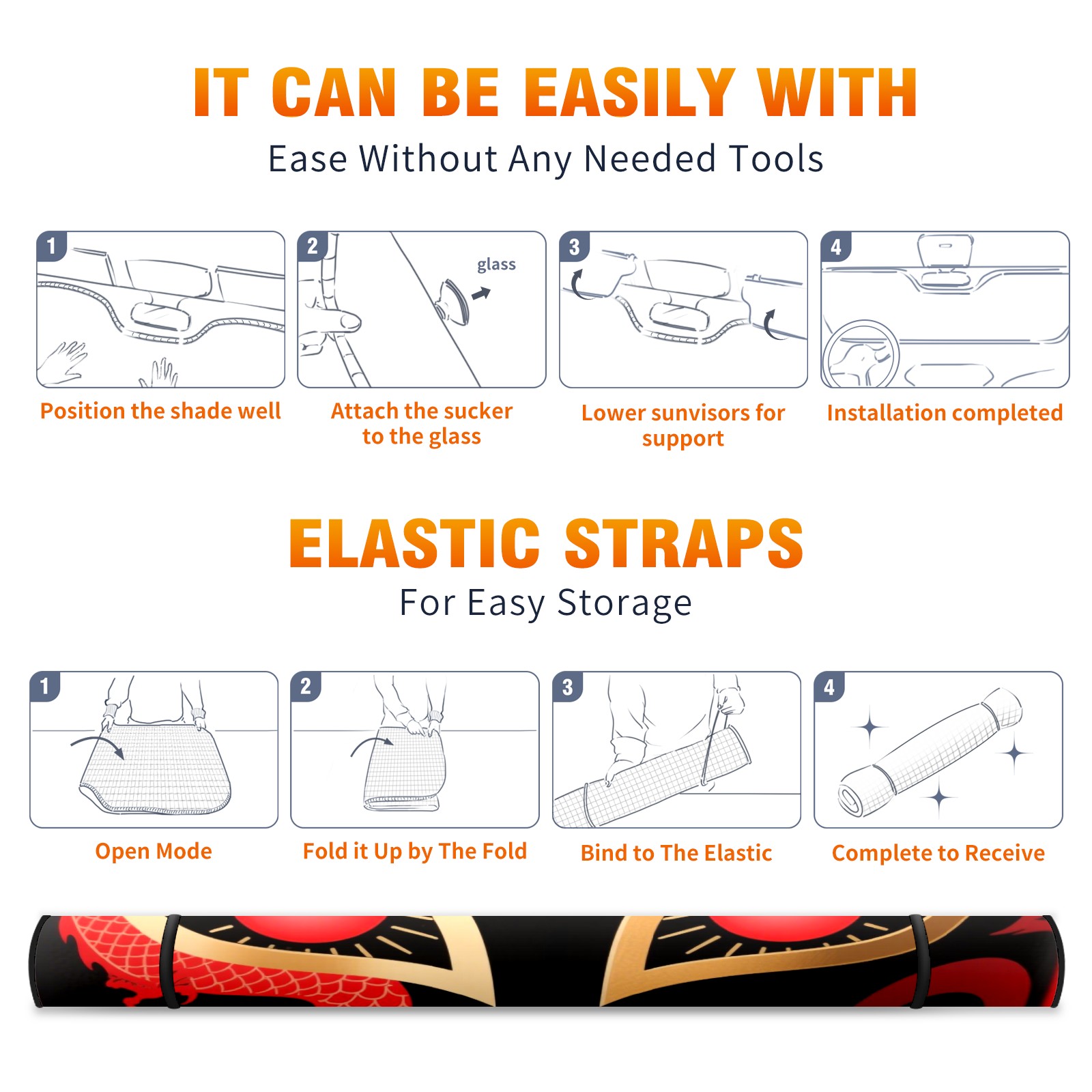 IT CAN BE EASILY WITH
Ease Without Any Needed Tools

1
Position the shade well

2
glass
Attach the sucker to the glass

3
Lower sunvisors for support

4
Installation completed

ELASTIC STRAPS
For Easy Storage

1
Open Mode

2
Fold it Up by The Fold

3
Bind to The Elastic

4
Complete to Receive