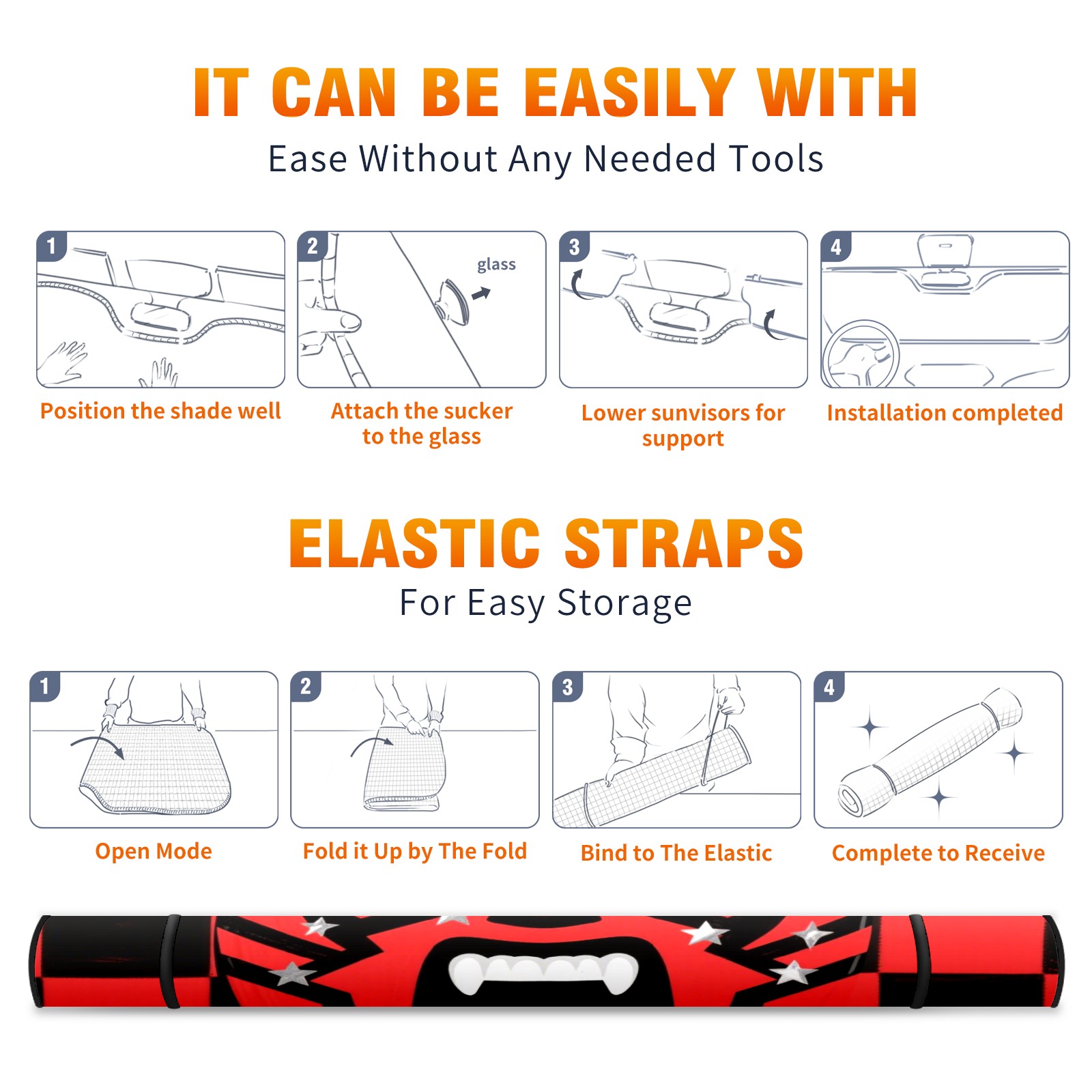 IT CAN BE EASILY WITH
Ease Without Any Needed Tools

1
Position the shade well

2
glass
Attach the sucker to the glass

3
Lower sunvisors for support

4
Installation completed

ELASTIC STRAPS
For Easy Storage

1
Open Mode

2
Fold it Up by The Fold

3
Bind to The Elastic

4
Complete to Receive