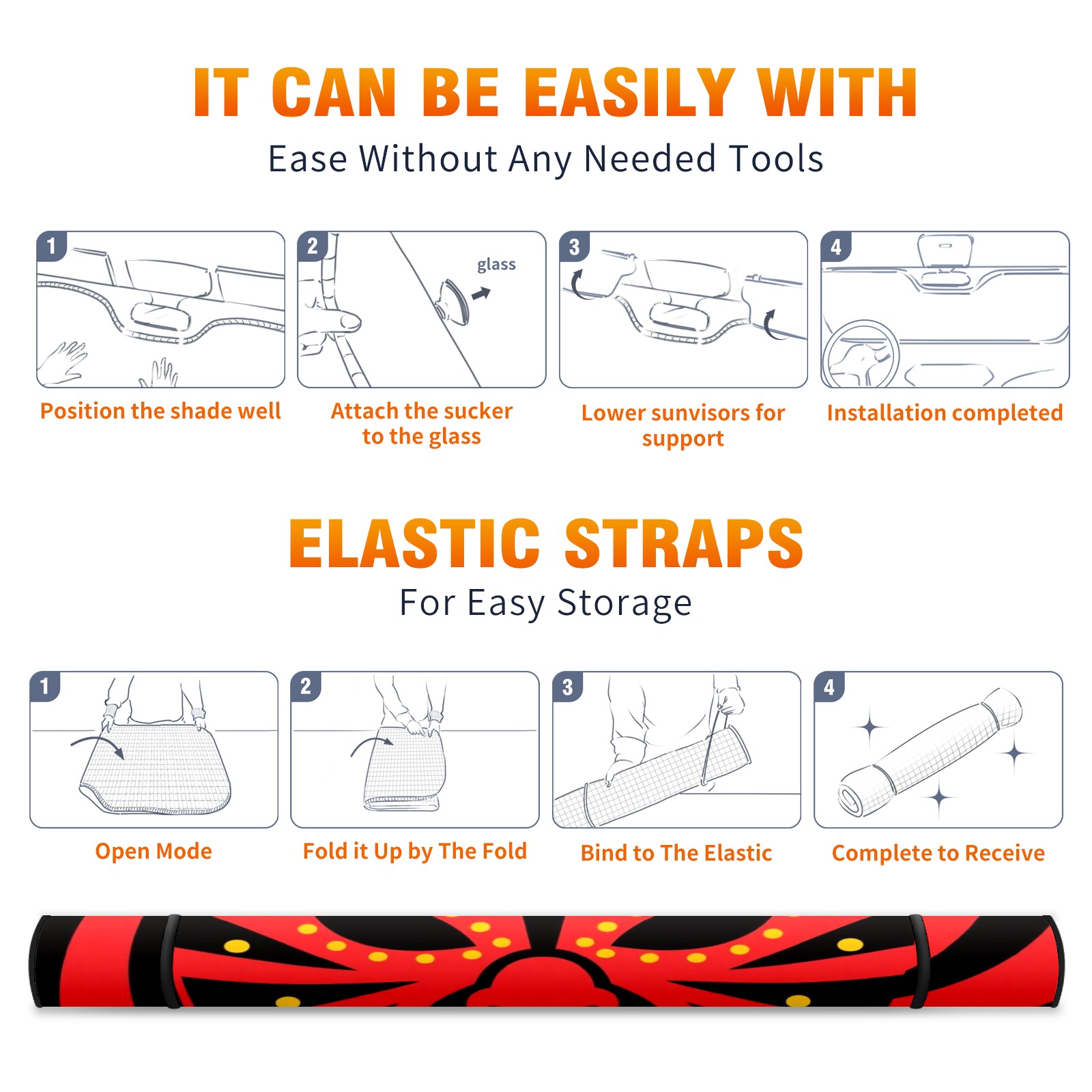 IT CAN BE EASILY WITH

Ease Without Any Needed Tools

1

Position the shade well

2

glass

Attach the sucker to the glass

3

Lower sunvisors for support

4

Installation completed

ELASTIC STRAPS

For Easy Storage

1

Open Mode

2

Fold it Up by The Fold

3

Bind to The Elastic

4

Complete to Receive