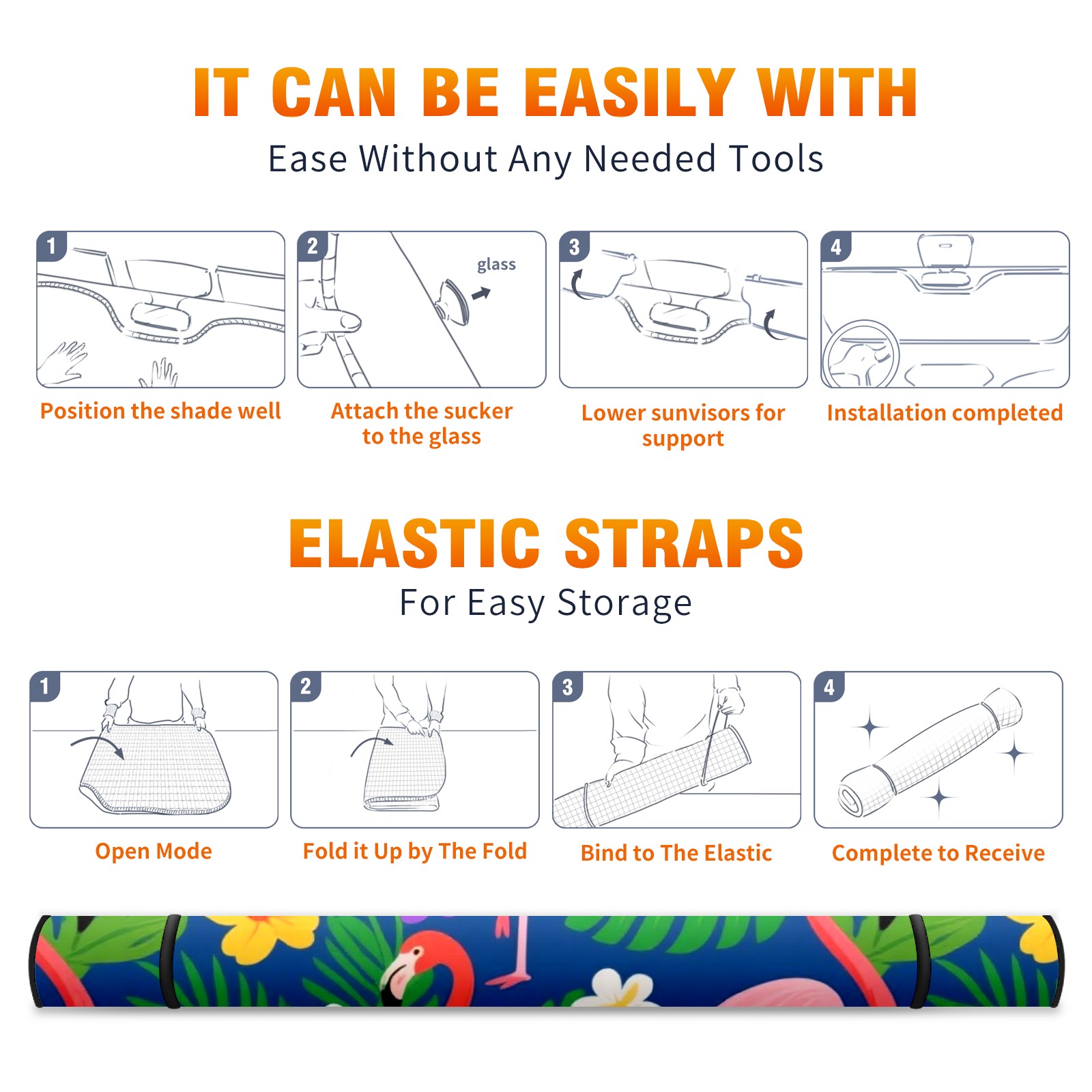 IT CAN BE EASILY WITH
Ease Without Any Needed Tools

1
Position the shade well

2
glass
Attach the sucker to the glass

3
Lower sunvisors for support

4
Installation completed

ELASTIC STRAPS
For Easy Storage

1
Open Mode

2
Fold it Up by The Fold

3
Bind to The Elastic

4
Complete to Receive