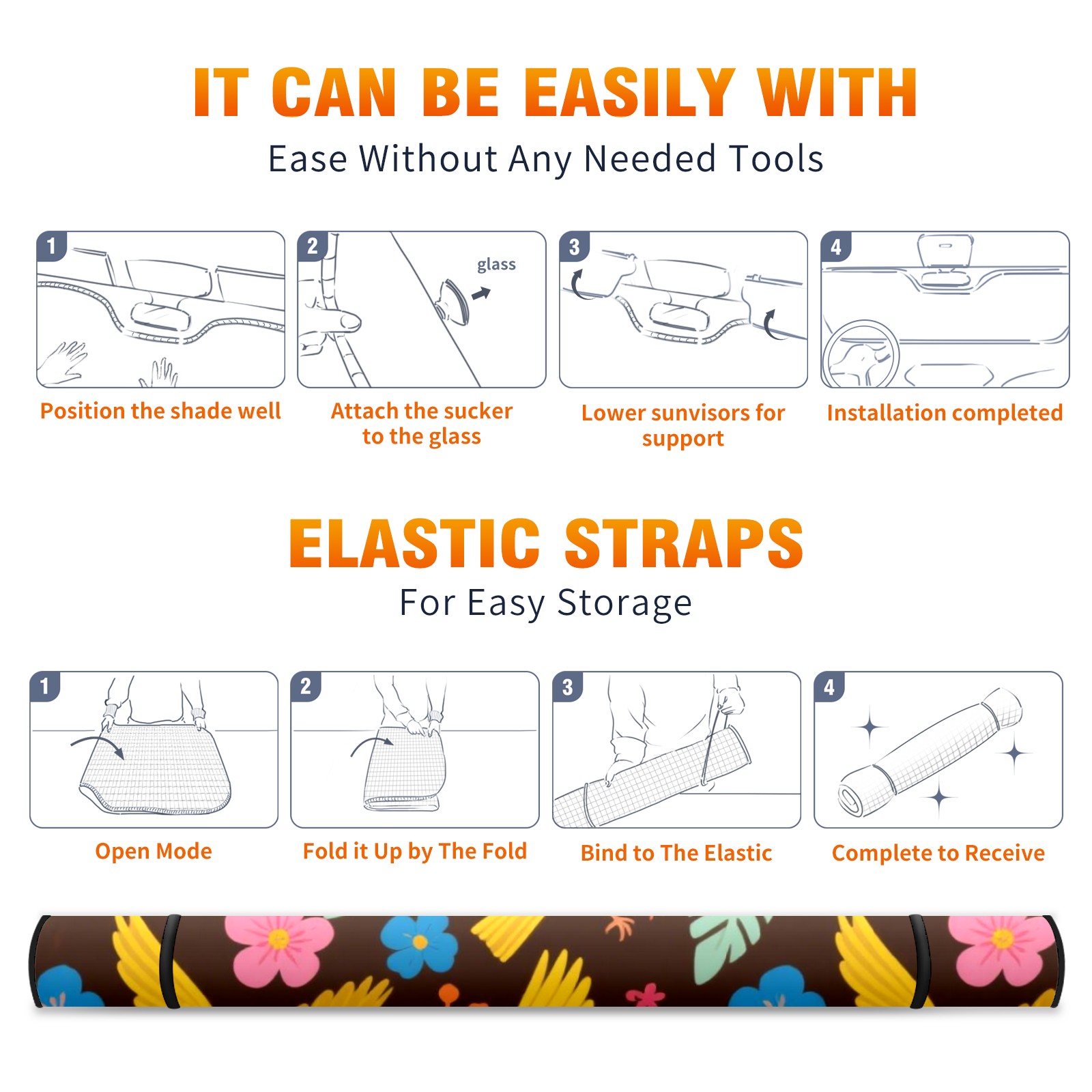 IT CAN BE EASILY WITH
Ease Without Any Needed Tools

1
Position the shade well

2
glass
Attach the sucker to the glass

3
Lower sunvisors for support

4
Installation completed

ELASTIC STRAPS
For Easy Storage

1
Open Mode

2
Fold it Up by The Fold

3
Bind to The Elastic

4
Complete to Receive