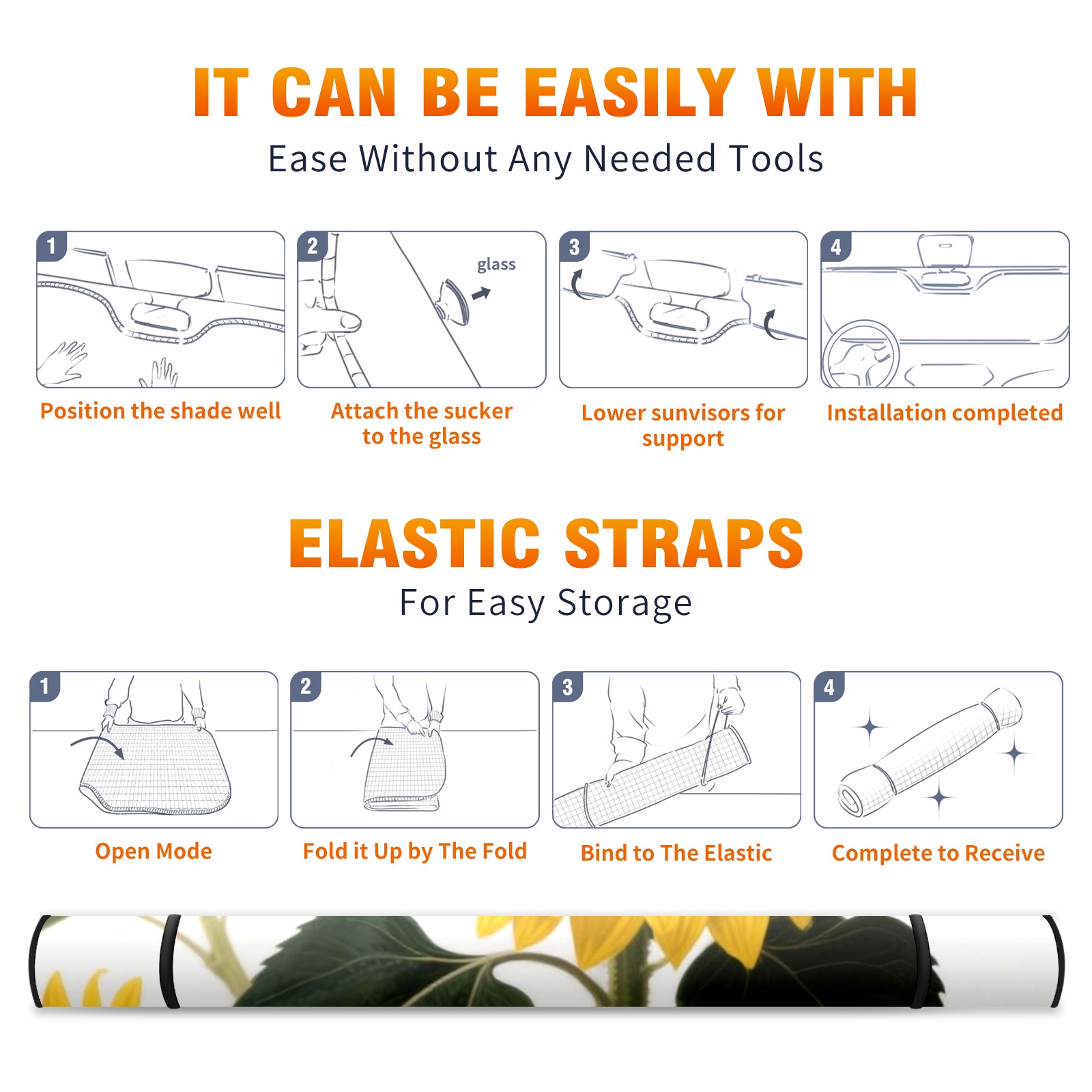 IT CAN BE EASILY WITH
Ease Without Any Needed Tools

1
Position the shade well

2
glass
Attach the sucker to the glass

3
Lower sunvisors for support

4
Installation completed

ELASTIC STRAPS
For Easy Storage

1
Open Mode

2
Fold it Up by The Fold

3
Bind to The Elastic

4
Complete to Receive