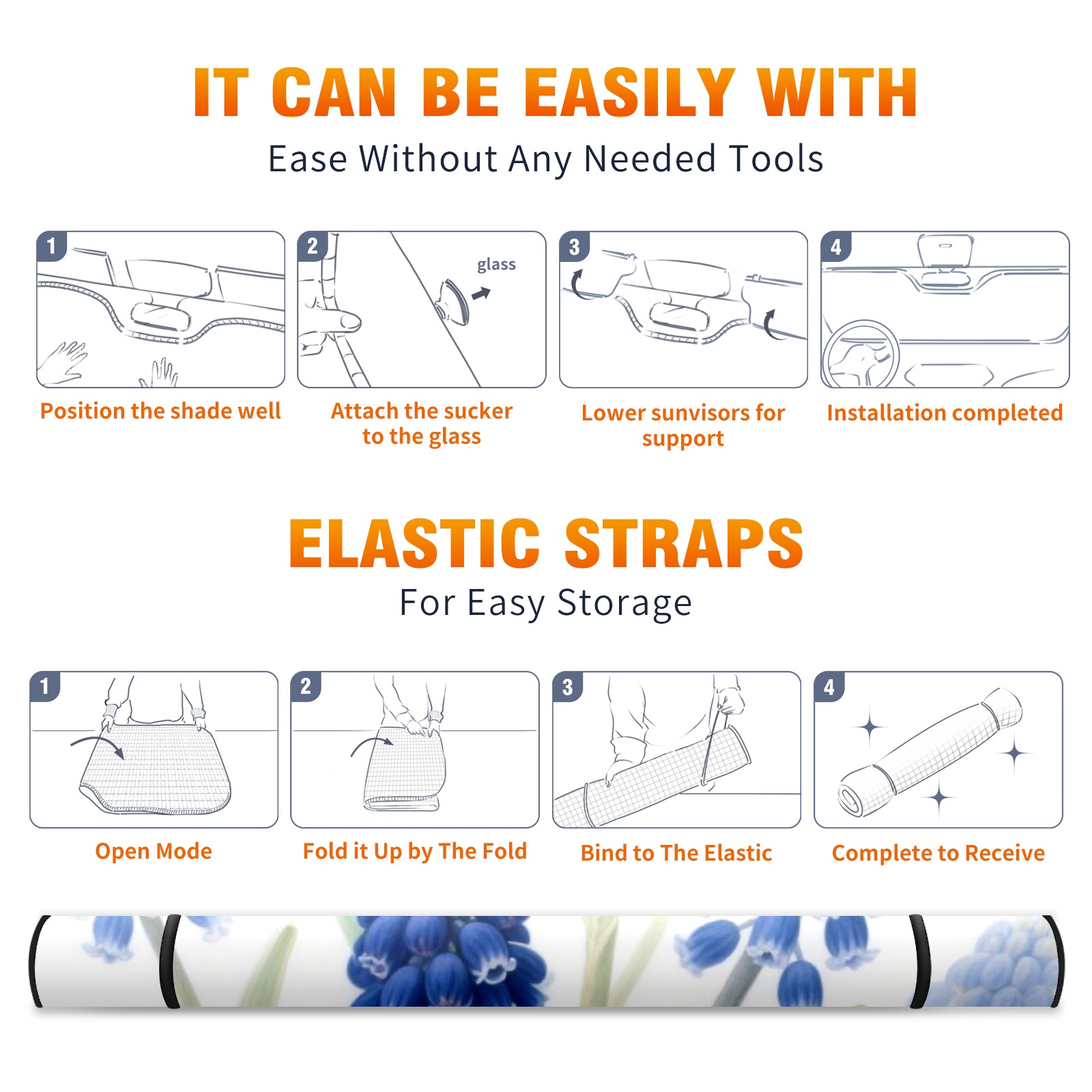 IT CAN BE EASILY WITH
Ease Without Any Needed Tools

1
Position the shade well

2
glass
Attach the sucker to the glass

3
Lower sunvisors for support

4
Installation completed

ELASTIC STRAPS
For Easy Storage

1
Open Mode

2
Fold it Up by The Fold

3
Bind to The Elastic

4
Complete to Receive