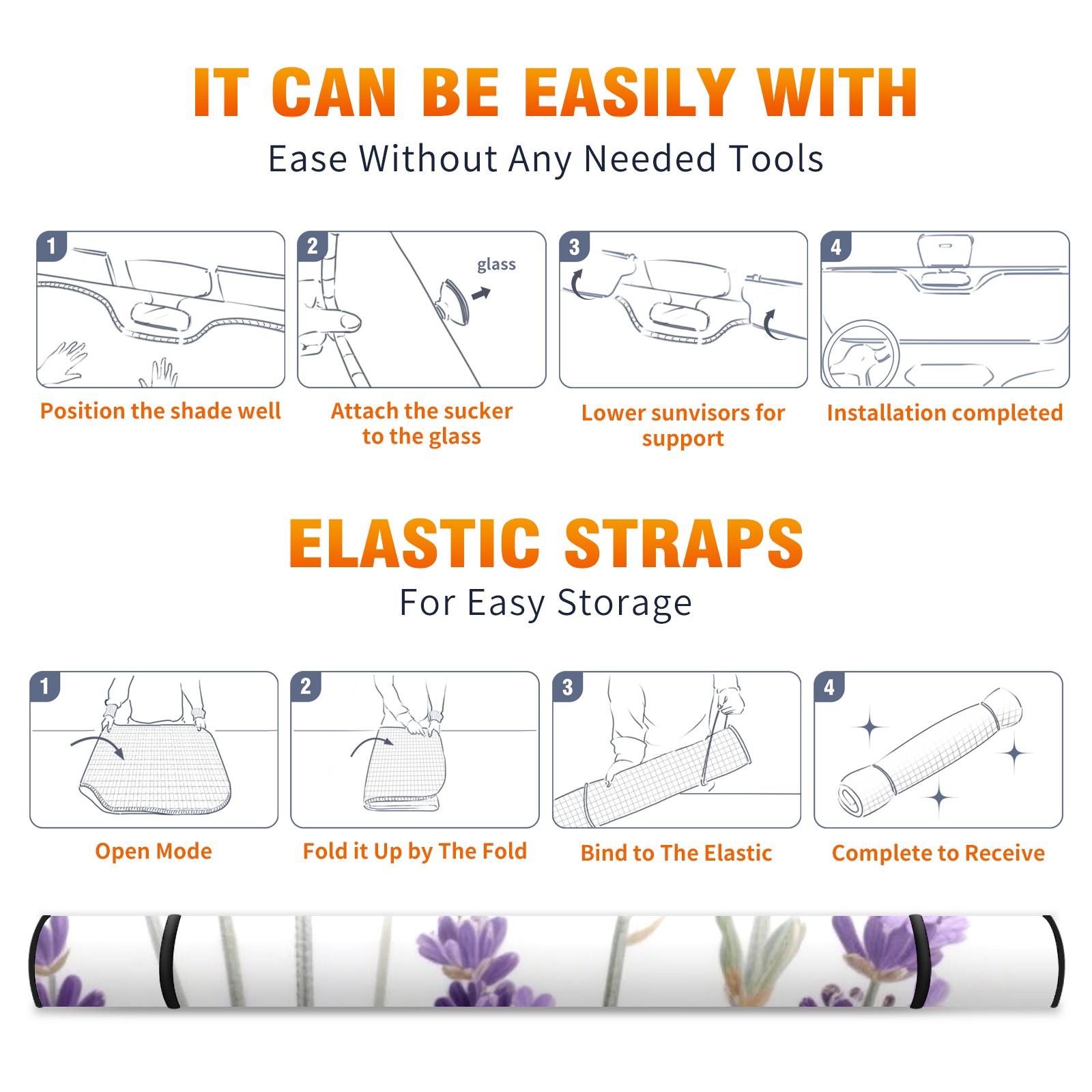 IT CAN BE EASILY WITH
Ease Without Any Needed Tools

1
Position the shade well

2
glass
Attach the sucker to the glass

3
Lower sunvisors for support

4
Installation completed

ELASTIC STRAPS
For Easy Storage

1
Open Mode

2
Fold it Up by The Fold

3
Bind to The Elastic

4
Complete to Receive