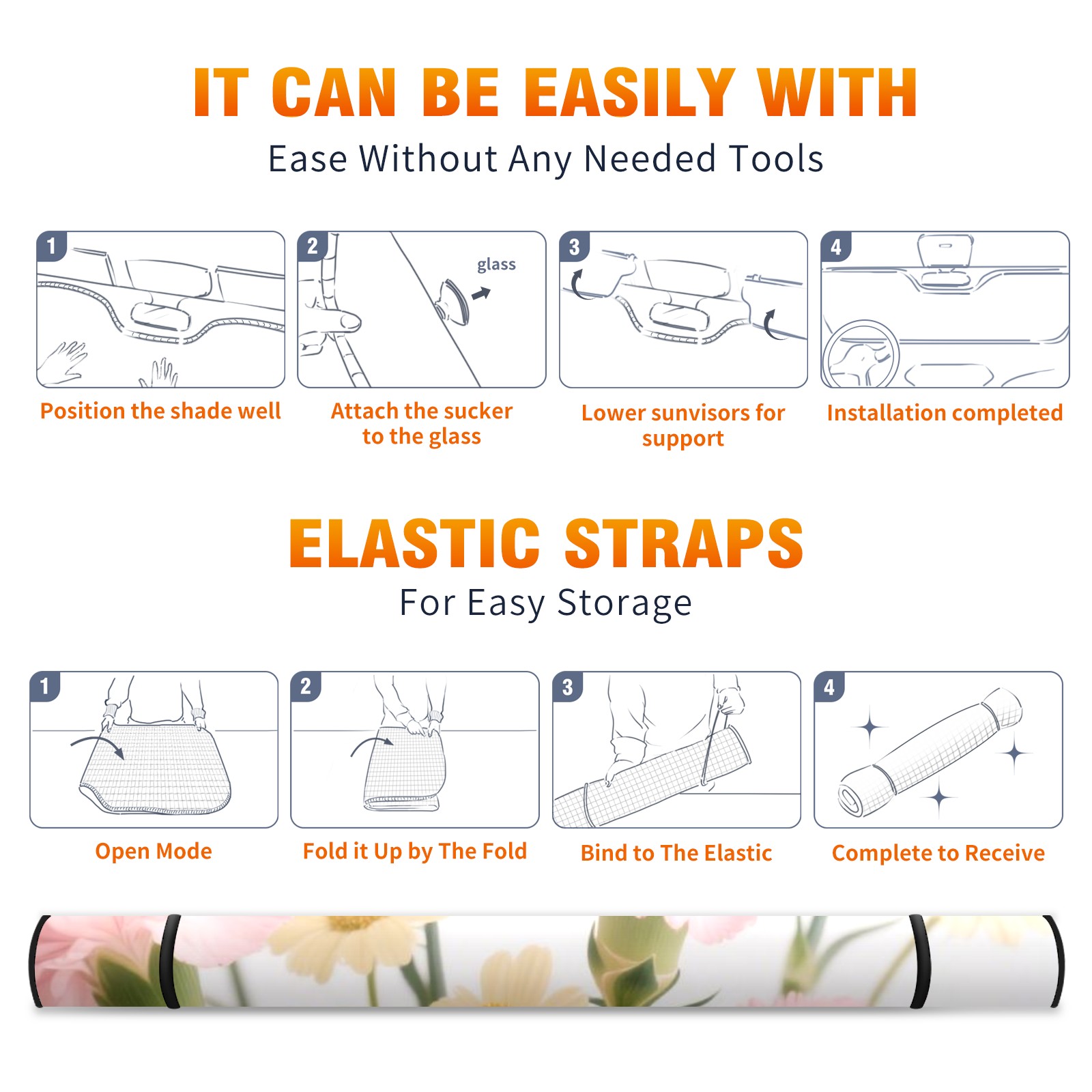 IT CAN BE EASILY WITH
Ease Without Any Needed Tools

1
Position the shade well

2
glass
Attach the sucker to the glass

3
Lower sunvisors for support

4
Installation completed

ELASTIC STRAPS
For Easy Storage

1
Open Mode

2
Fold it Up by The Fold

3
Bind to The Elastic

4
Complete to Receive