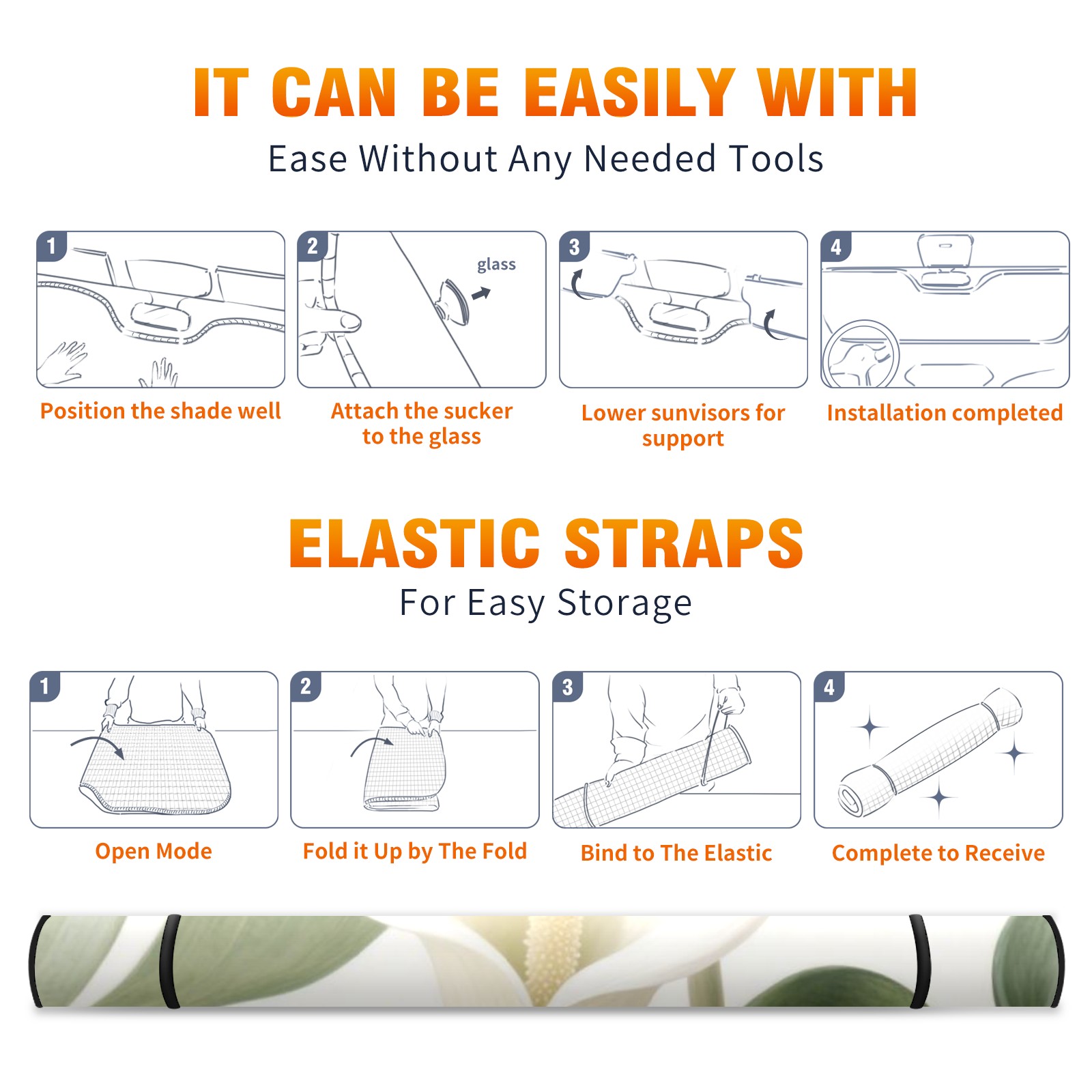 IT CAN BE EASILY WITH
Ease Without Any Needed Tools

1
Position the shade well

2
glass
Attach the sucker to the glass

3
Lower sunvisors for support

4
Installation completed

ELASTIC STRAPS
For Easy Storage

1
Open Mode

2
Fold it Up by The Fold

3
Bind to The Elastic

4
Complete to Receive