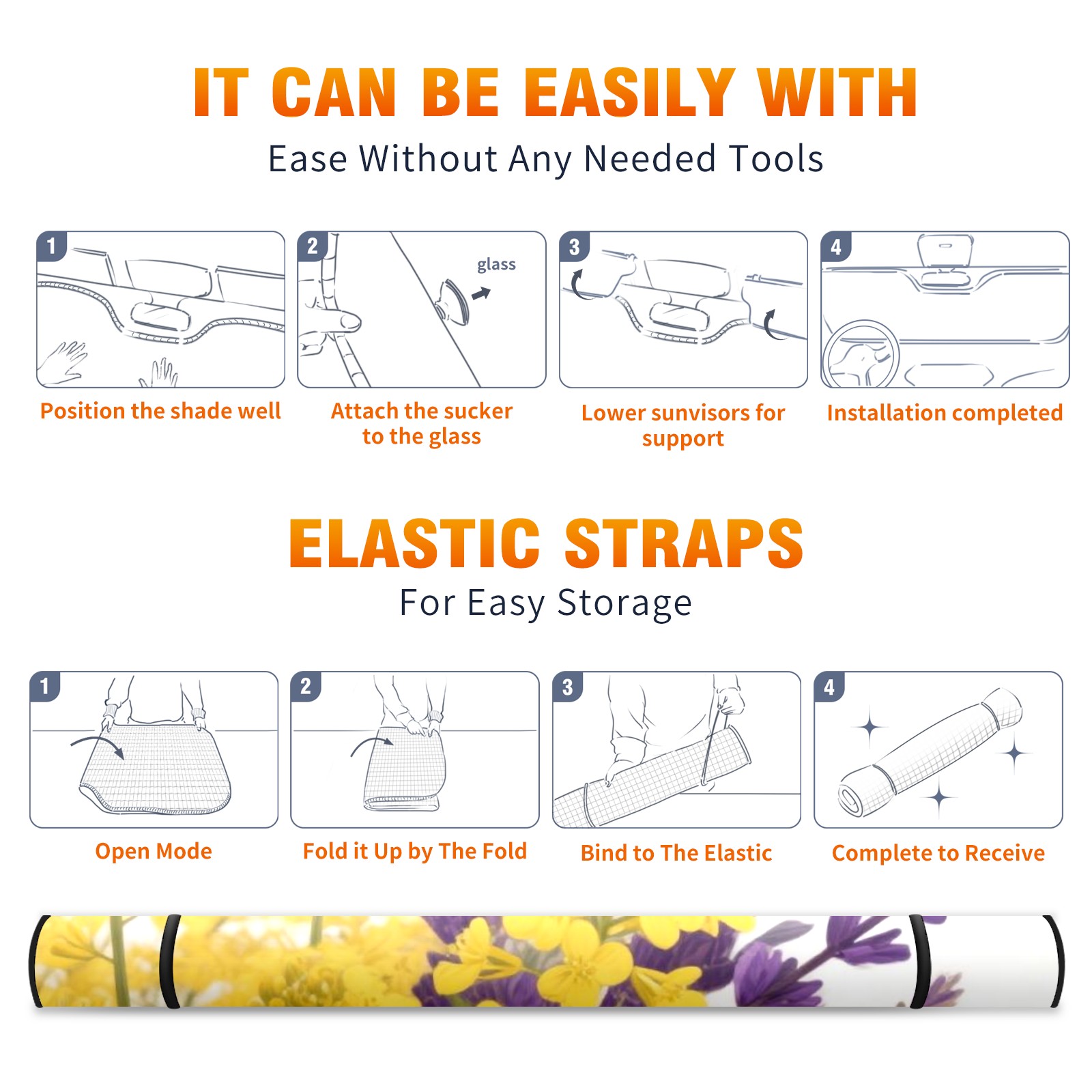 IT CAN BE EASILY WITH
Ease Without Any Needed Tools

1
Position the shade well

2
glass
Attach the sucker to the glass

3
Lower sunvisors for support

4
Installation completed

ELASTIC STRAPS
For Easy Storage

1
Open Mode

2
Fold it Up by The Fold

3
Bind to The Elastic

4
Complete to Receive