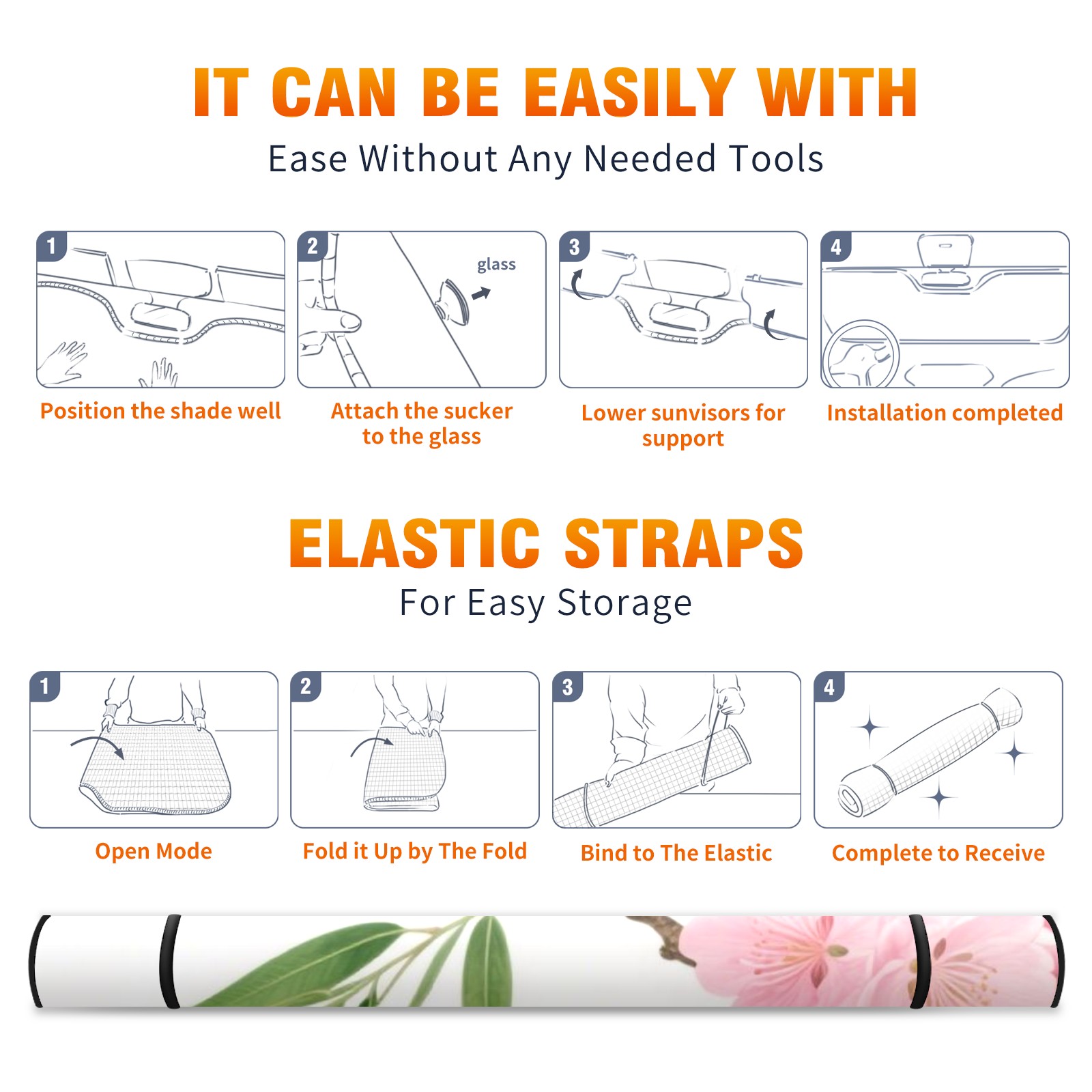 IT CAN BE EASILY WITH
Ease Without Any Needed Tools

1
Position the shade well

2
glass
Attach the sucker to the glass

3
Lower sunvisors for support

4
Installation completed

ELASTIC STRAPS
For Easy Storage

1
Open Mode

2
Fold it Up by The Fold

3
Bind to The Elastic

4
Complete to Receive