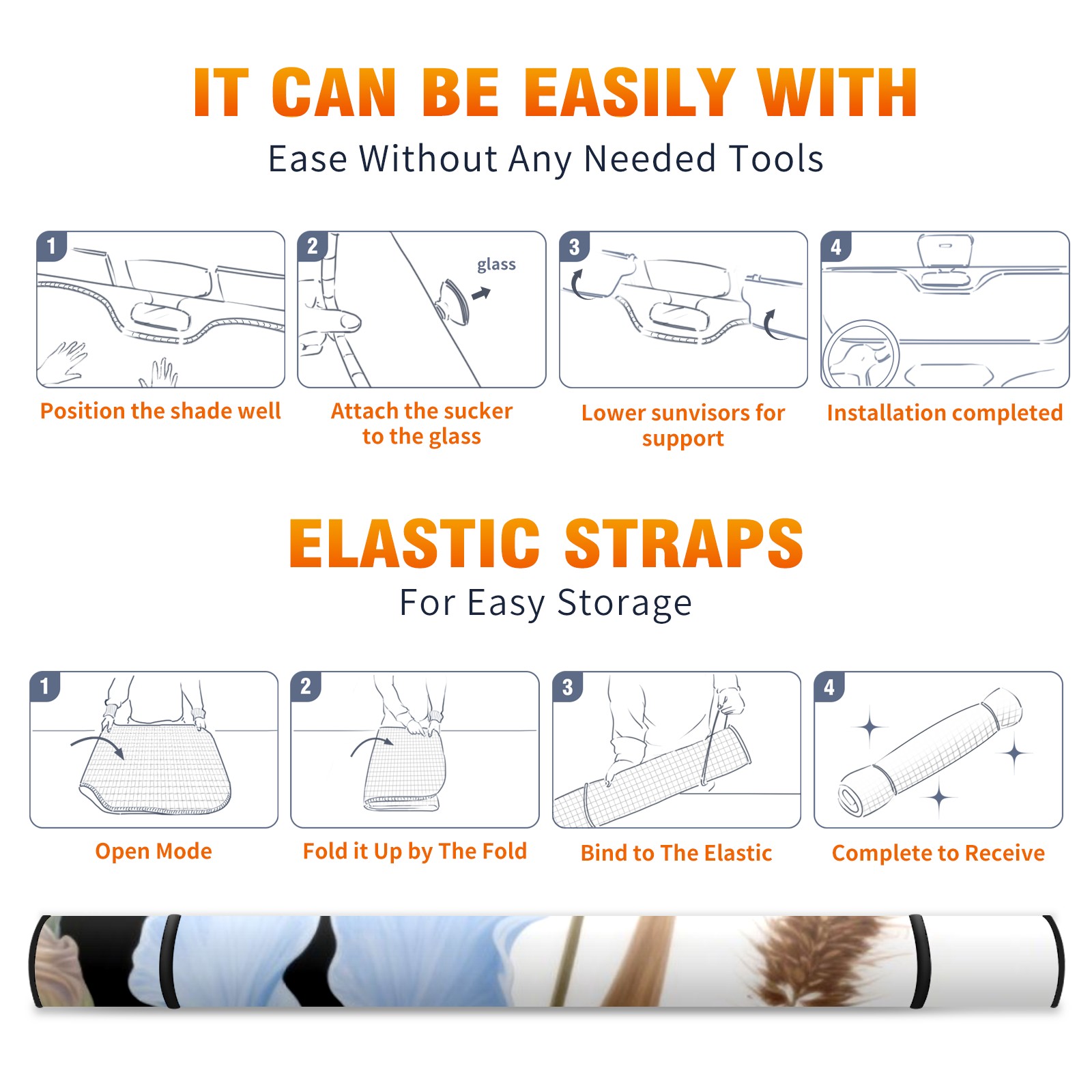 IT CAN BE EASILY WITH

Ease Without Any Needed Tools

1

Position the shade well

2

glass

Attach the sucker to the glass

3

Lower sunvisors for support

4

Installation completed

ELASTIC STRAPS

For Easy Storage

1

Open Mode

2

Fold it Up by The Fold

3

Bind to The Elastic

4

Complete to Receive