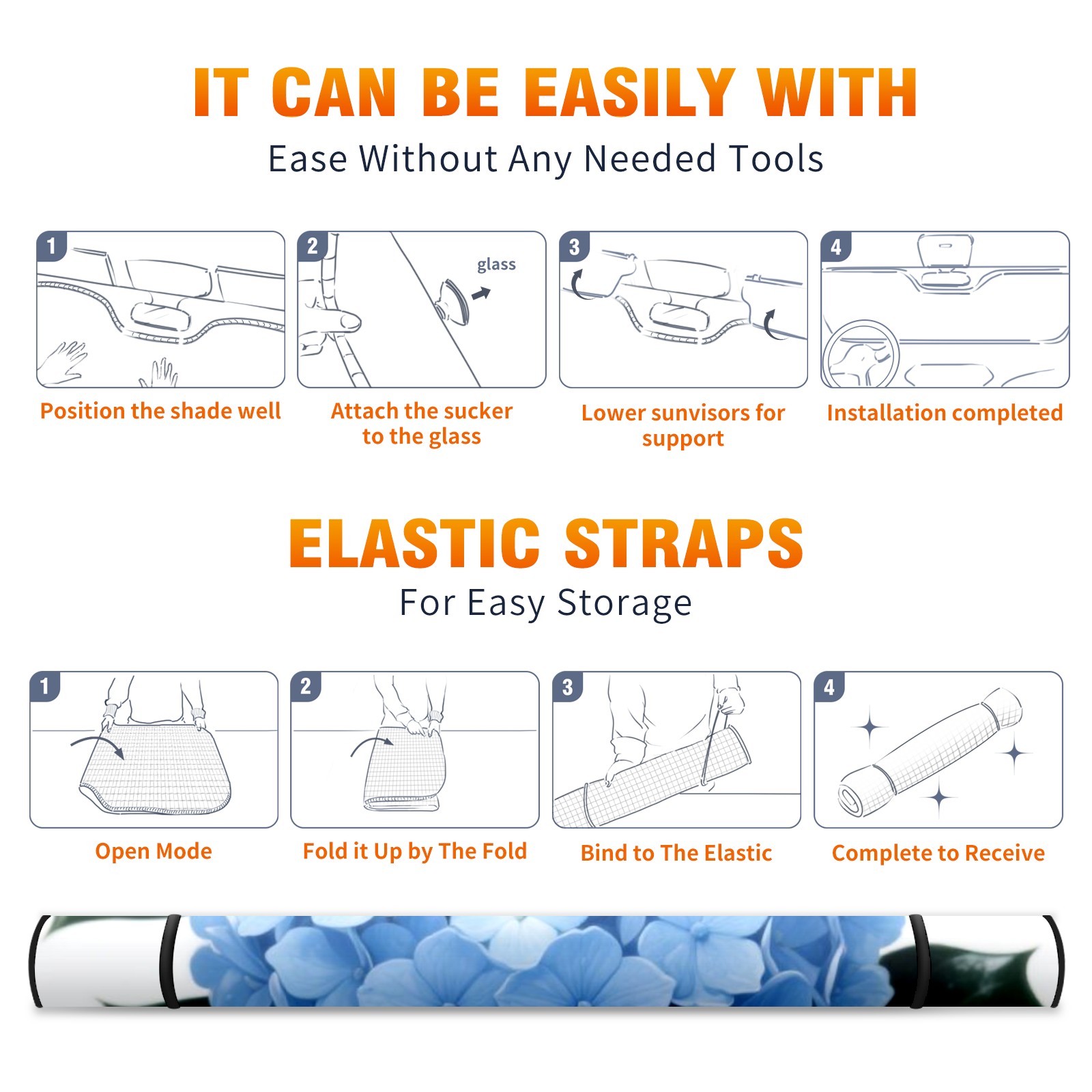 IT CAN BE EASILY WITH

Ease Without Any Needed Tools

1

Position the shade well

2

glass

Attach the sucker to the glass

3

Lower sunvisors for support

4

Installation completed

ELASTIC STRAPS

For Easy Storage

1

Open Mode

2

Fold it Up by The Fold

3

Bind to The Elastic

4

Complete to Receive