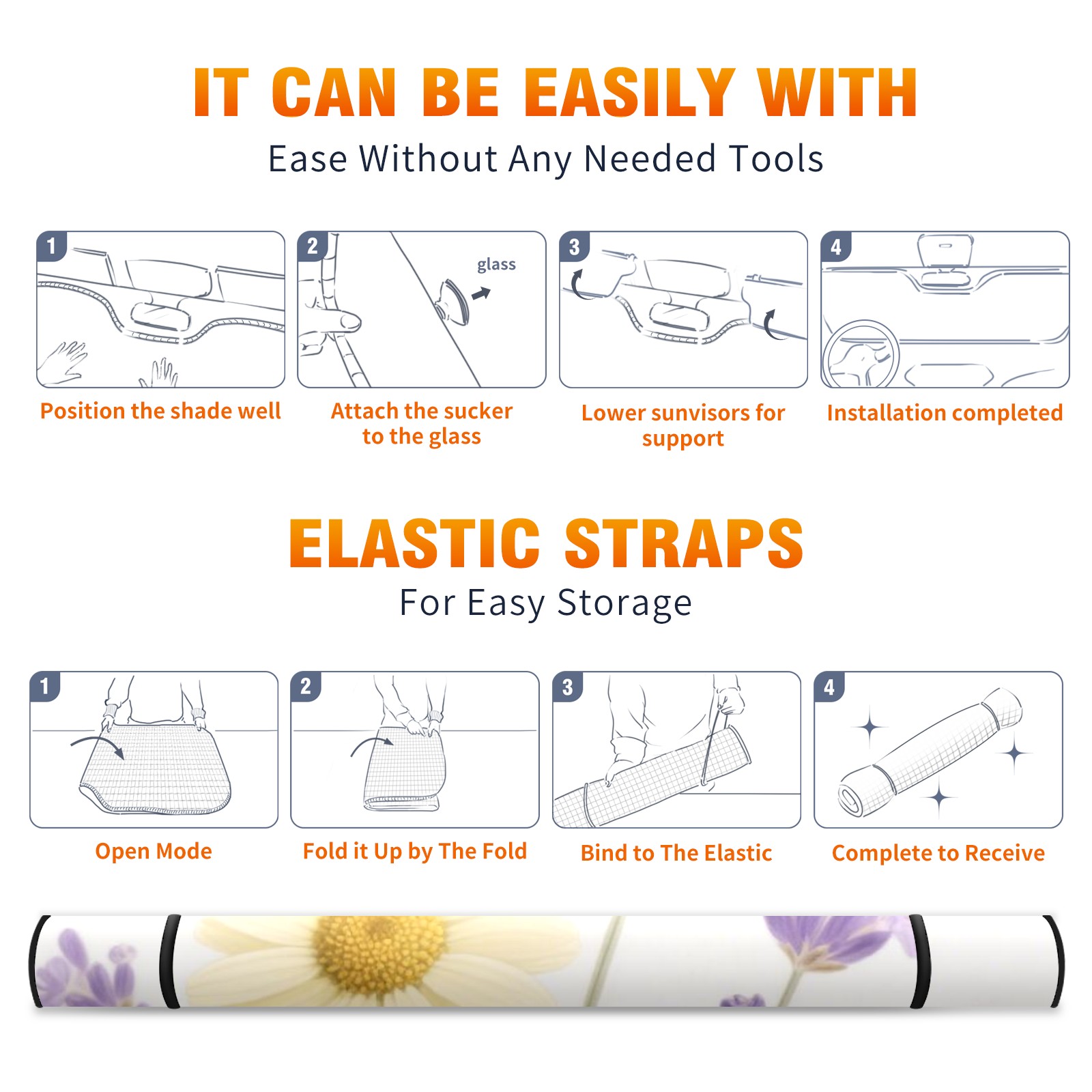 IT CAN BE EASILY WITH

Ease Without Any Needed Tools

1

Position the shade well

2

glass

Attach the sucker to the glass

3

Lower sunvisors for support

4

Installation completed

ELASTIC STRAPS

For Easy Storage

1

Open Mode

2

Fold it Up by The Fold

3

Bind to The Elastic

4

Complete to Receive