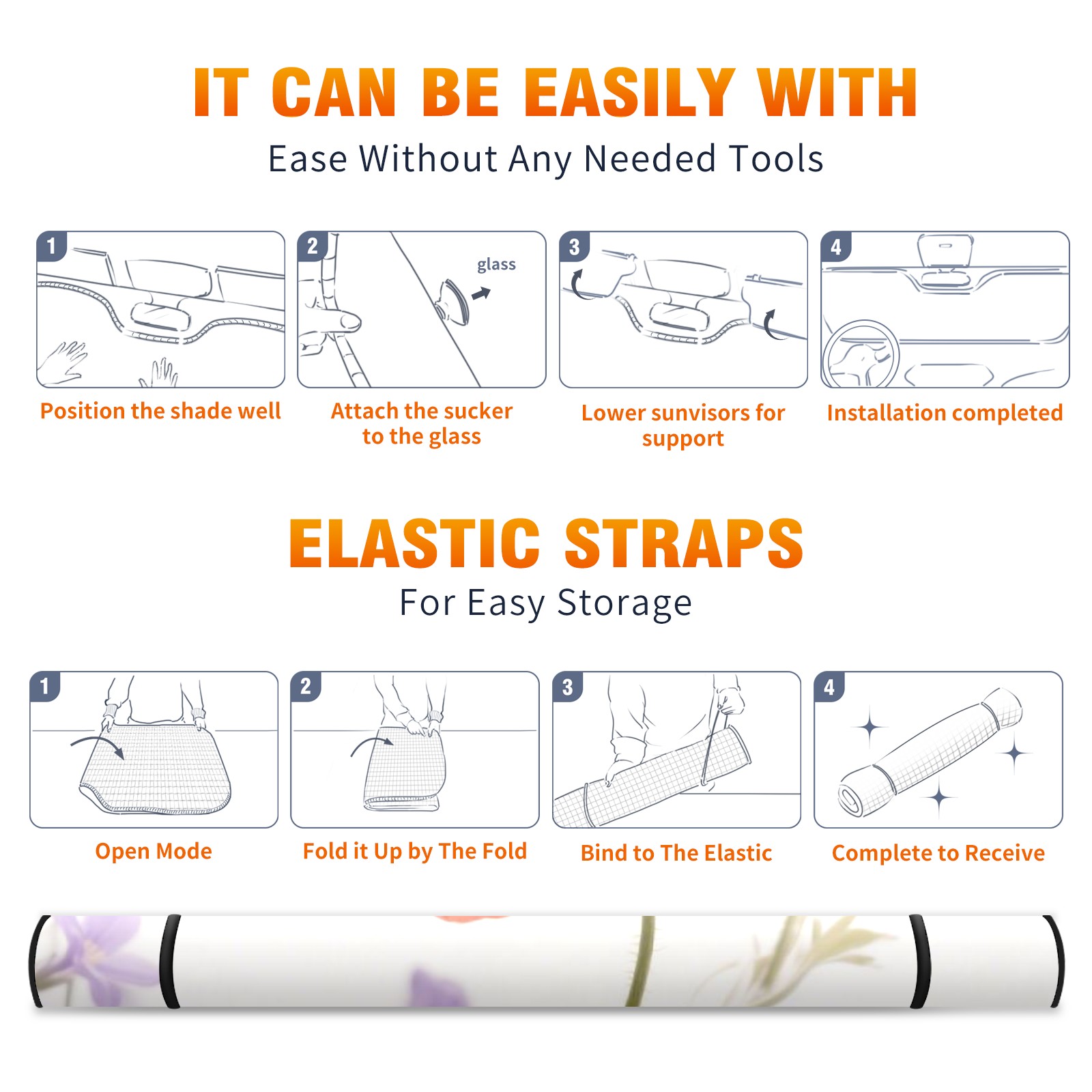 IT CAN BE EASILY WITH
Ease Without Any Needed Tools

1
Position the shade well

2
glass
Attach the sucker to the glass

3
Lower sunvisors for support

4
Installation completed

ELASTIC STRAPS
For Easy Storage

1
Open Mode

2
Fold it Up by The Fold

3
Bind to The Elastic

4
Complete to Receive