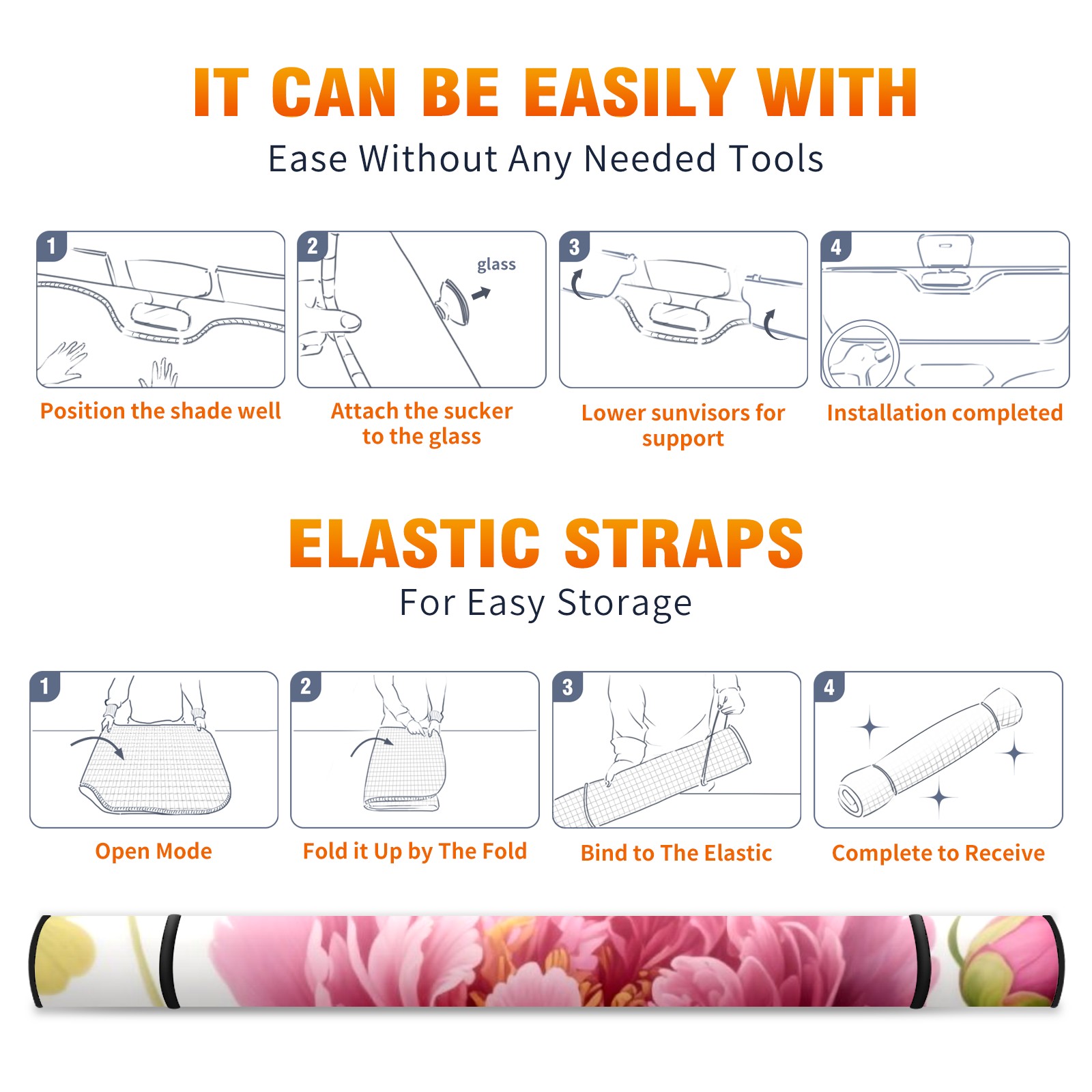 IT CAN BE EASILY WITH

Ease Without Any Needed Tools

1

Position the shade well

2

glass

Attach the sucker to the glass

3

Lower sunvisors for support

4

Installation completed

ELASTIC STRAPS

For Easy Storage

1

Open Mode

2

Fold it Up by The Fold

3

Bind to The Elastic

4

Complete to Receive