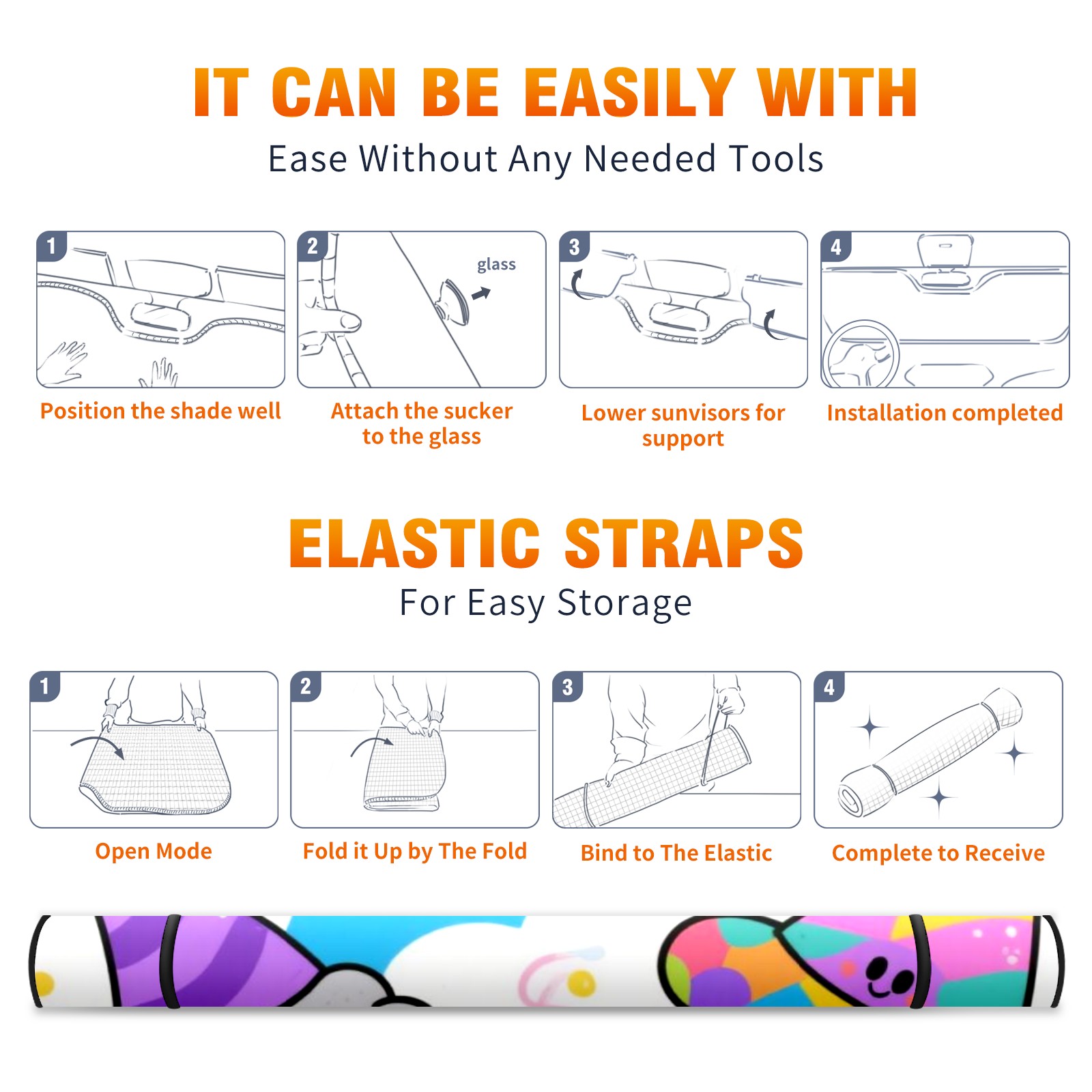 IT CAN BE EASILY WITH

Ease Without Any Needed Tools

1

Position the shade well

2

glass

Attach the sucker to the glass

3

Lower sunvisors for support

4

Installation completed

ELASTIC STRAPS

For Easy Storage

1

Open Mode

2

Fold it Up by The Fold

3

Bind to The Elastic

4

Complete to Receive