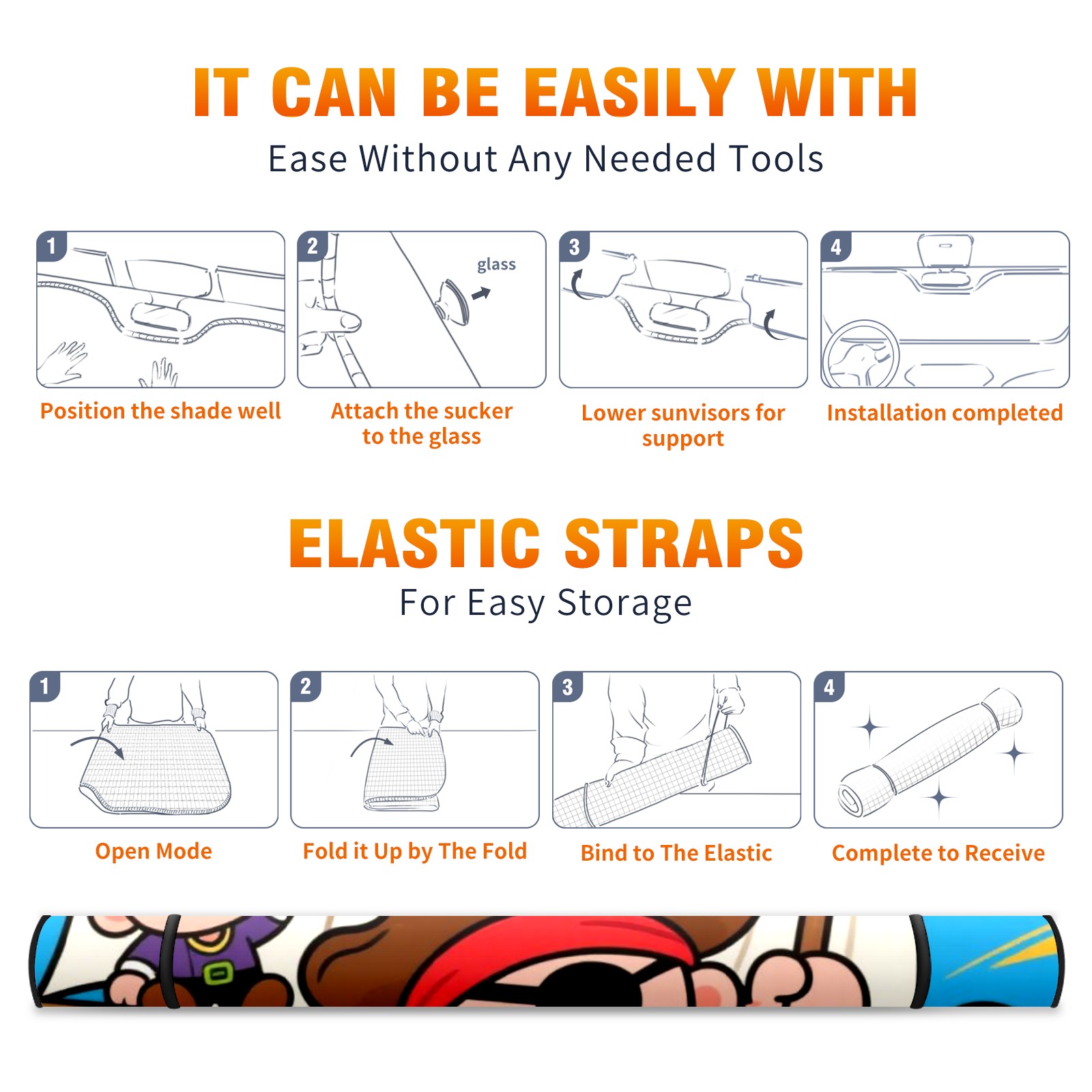 IT CAN BE EASILY WITH

Ease Without Any Needed Tools

1

Position the shade well

2

glass

Attach the sucker to the glass

3

Lower sunvisors for support

4

Installation completed

ELASTIC STRAPS

For Easy Storage

1

Open Mode

2

Fold it Up by The Fold

3

Bind to The Elastic

4

Complete to Receive