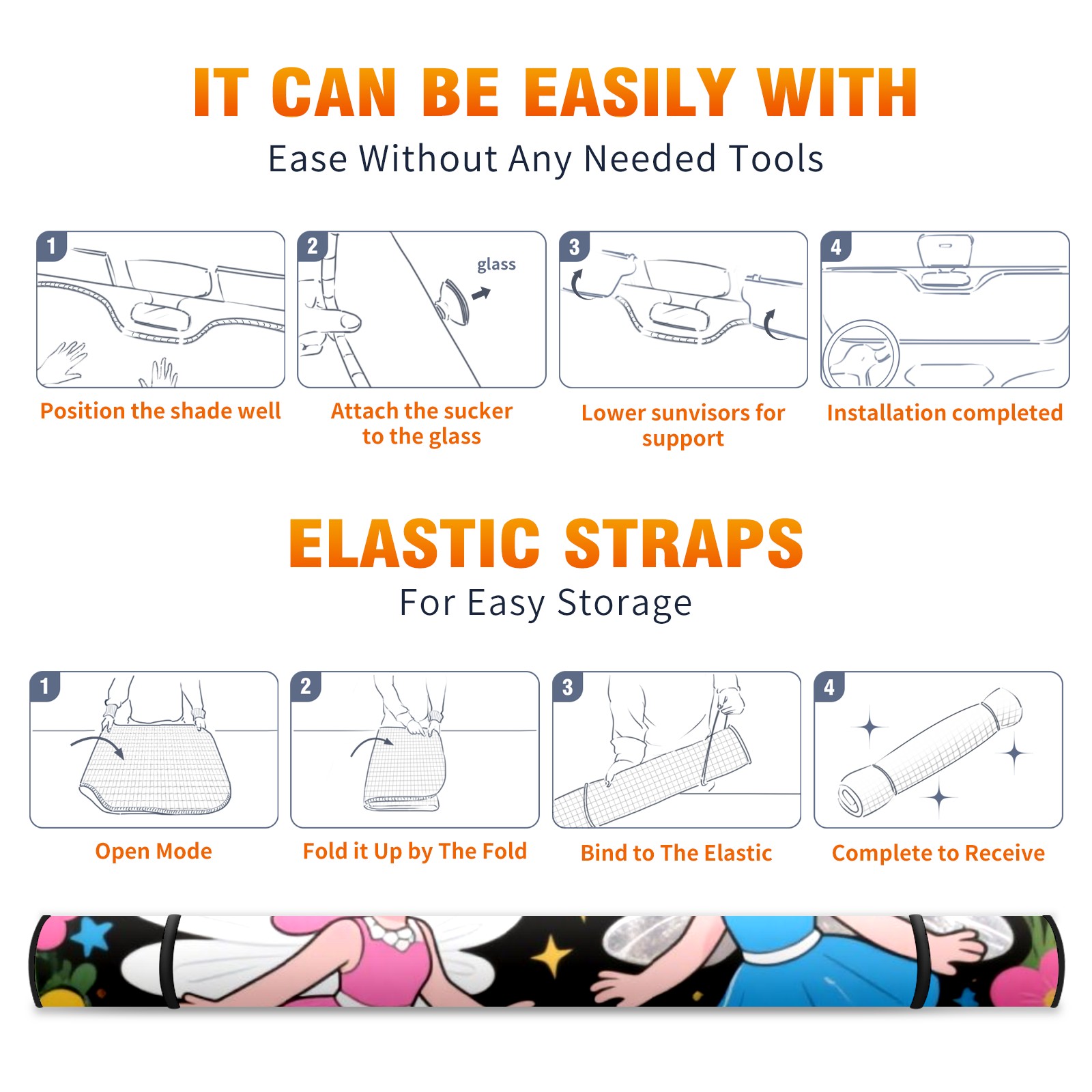 IT CAN BE EASILY WITH
Ease Without Any Needed Tools

1
Position the shade well

2
glass
Attach the sucker to the glass

3
Lower sunvisors for support

4
Installation completed

ELASTIC STRAPS
For Easy Storage

1
Open Mode

2
Fold it Up by The Fold

3
Bind to The Elastic

4
Complete to Receive