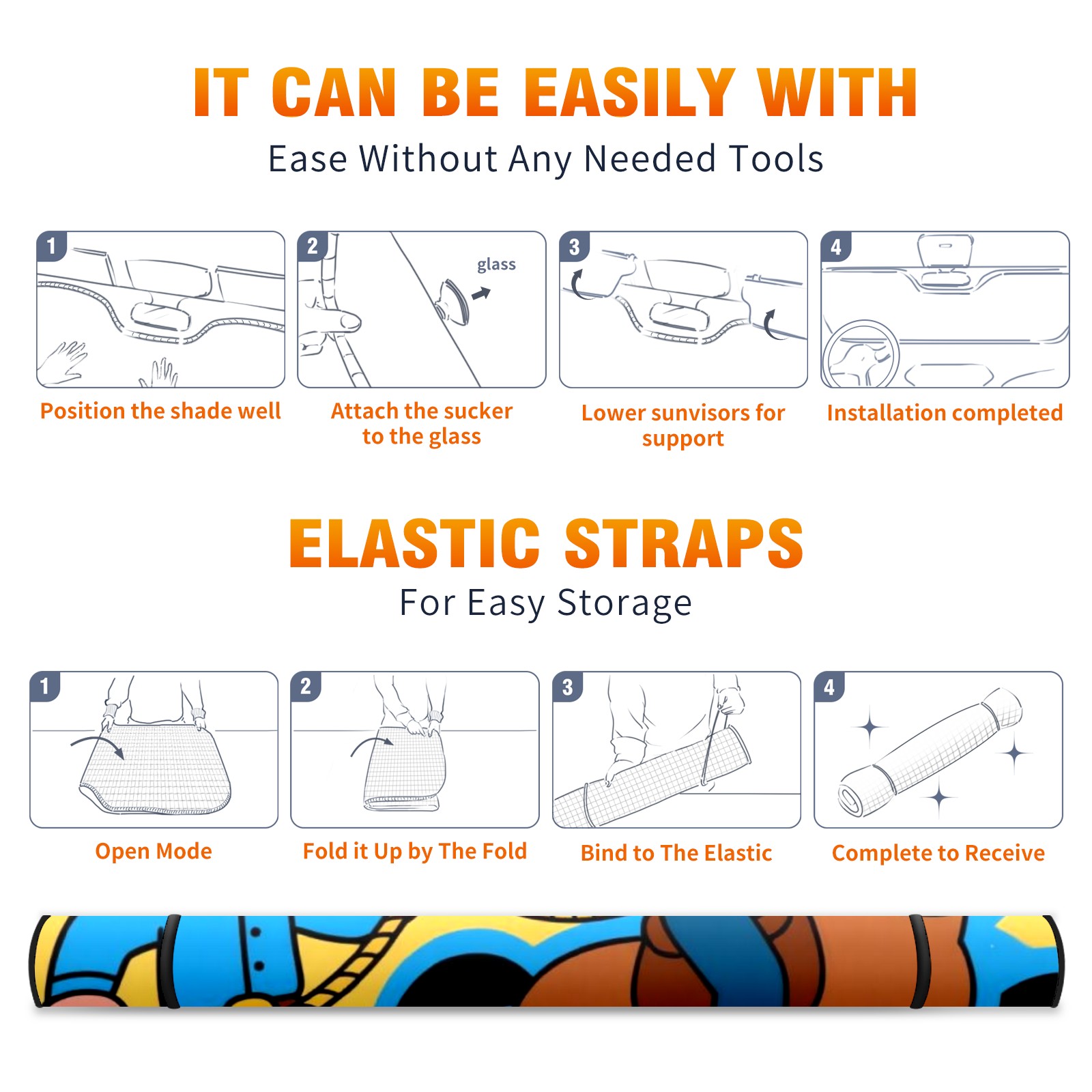 IT CAN BE EASILY WITH
Ease Without Any Needed Tools

1
Position the shade well

2
glass
Attach the sucker to the glass

3
Lower sunvisors for support

4
Installation completed

ELASTIC STRAPS
For Easy Storage

1
Open Mode

2
Fold it Up by The Fold

3
Bind to The Elastic

4
Complete to Receive