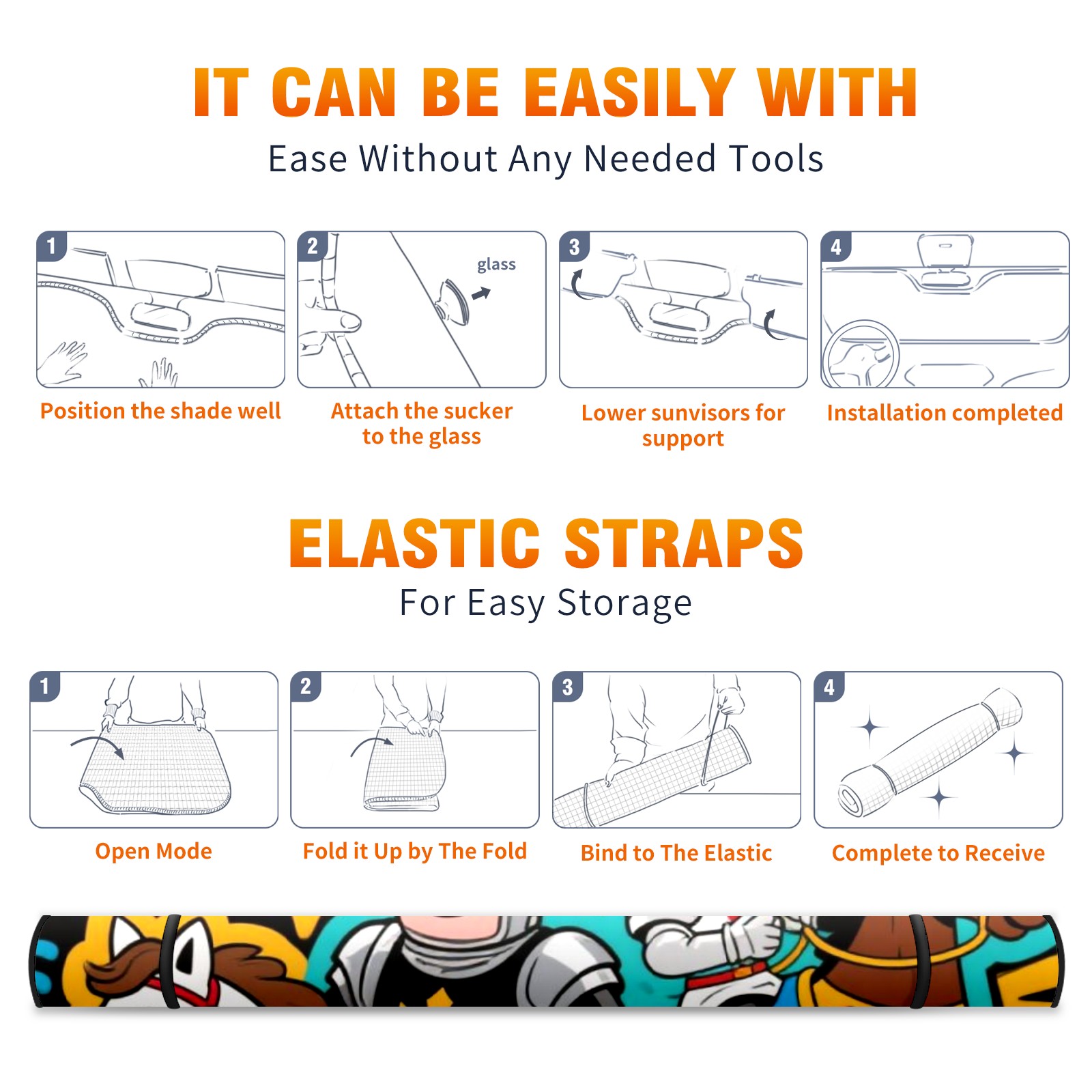 IT CAN BE EASILY WITH

Ease Without Any Needed Tools

1

Position the shade well

2

glass

Attach the sucker to the glass

3

Lower sunvisors for support

4

Installation completed

ELASTIC STRAPS

For Easy Storage

1

Open Mode

2

Fold it Up by The Fold

3

Bind to The Elastic

4

Complete to Receive