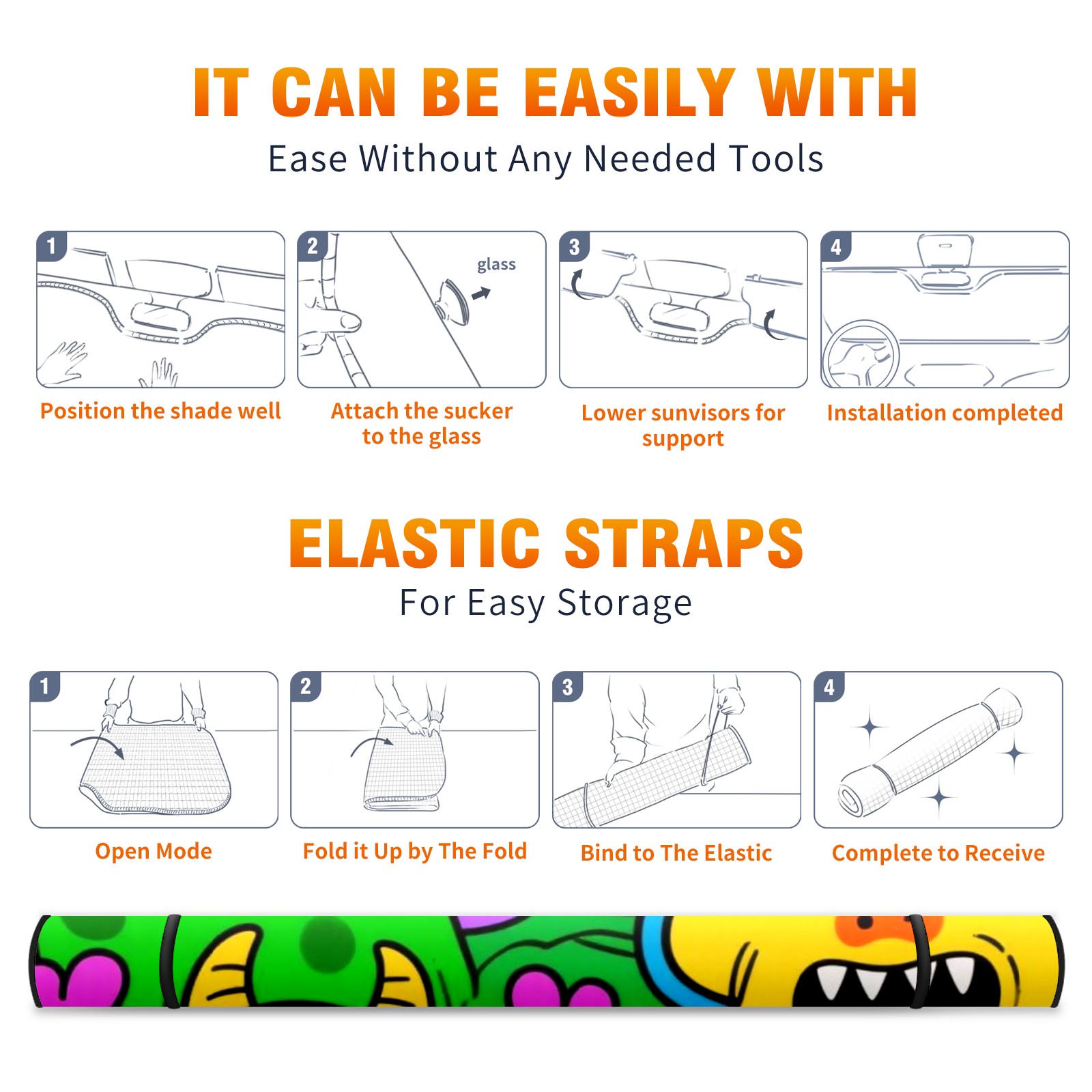 IT CAN BE EASILY WITH
Ease Without Any Needed Tools

1
Position the shade well

2
glass
Attach the sucker to the glass

3
Lower sunvisors for support

4
Installation completed

ELASTIC STRAPS
For Easy Storage

1
Open Mode

2
Fold it Up by The Fold

3
Bind to The Elastic

4
Complete to Receive