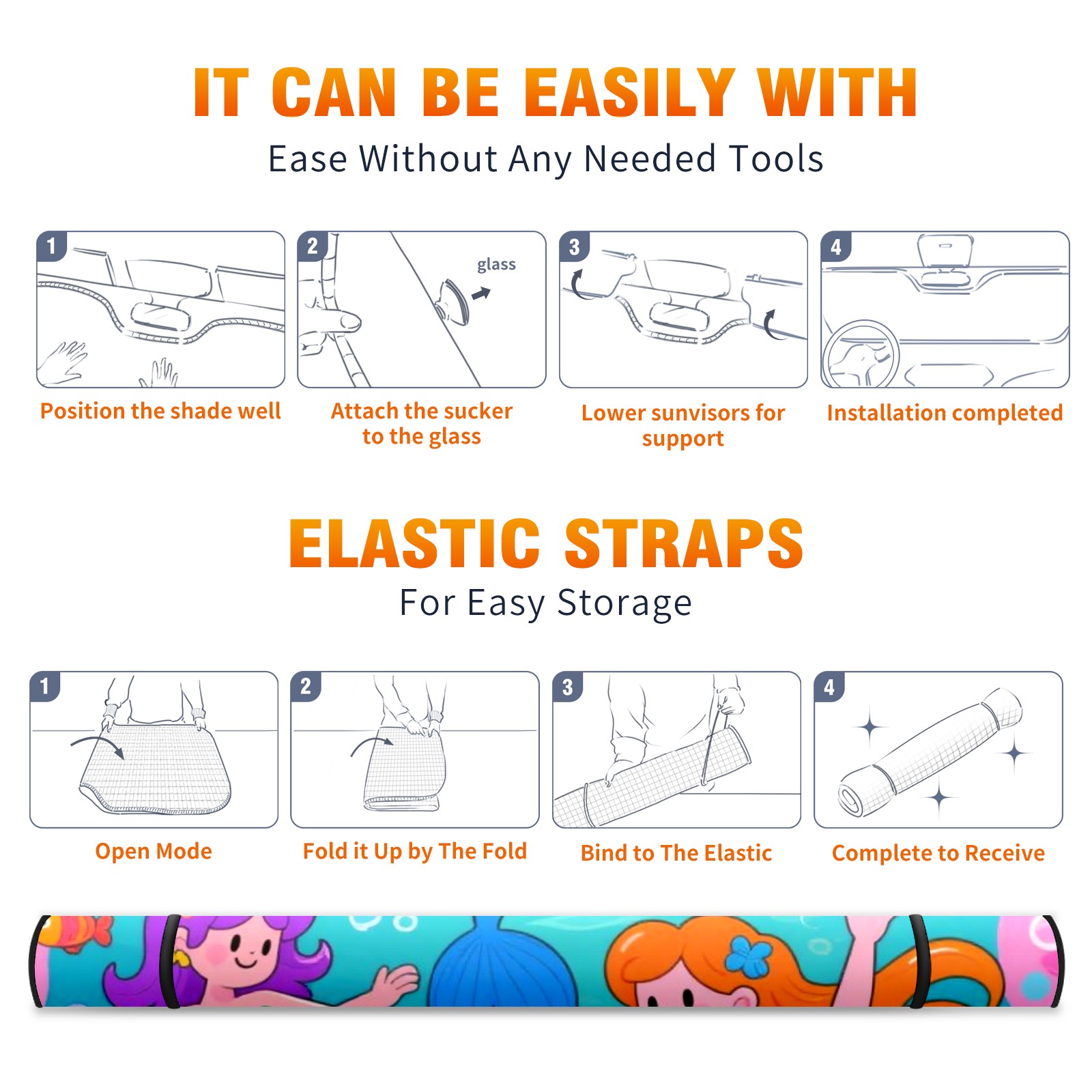 IT CAN BE EASILY WITH

Ease Without Any Needed Tools

1
Position the shade well

2
glass
Attach the sucker to the glass

3
Lower sunvisors for support

4
Installation completed

ELASTIC STRAPS

For Easy Storage

1
Open Mode

2
Fold it Up by The Fold

3
Bind to The Elastic

4
Complete to Receive