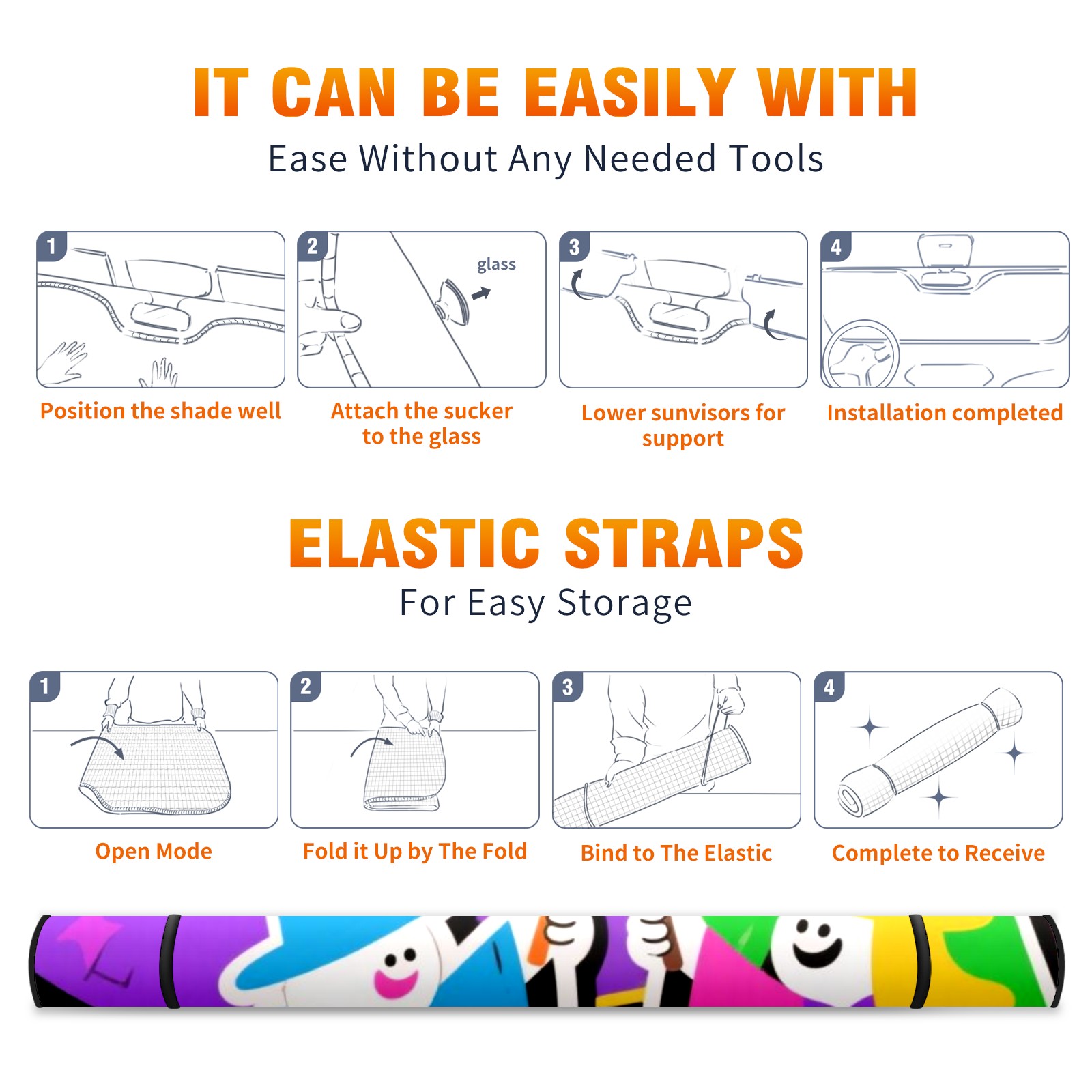 IT CAN BE EASILY WITH
Ease Without Any Needed Tools

1
Position the shade well

2
glass
Attach the sucker to the glass

3
Lower sunvisors for support

4
Installation completed

ELASTIC STRAPS
For Easy Storage

1
Open Mode

2
Fold it Up by The Fold

3
Bind to The Elastic

4
Complete to Receive