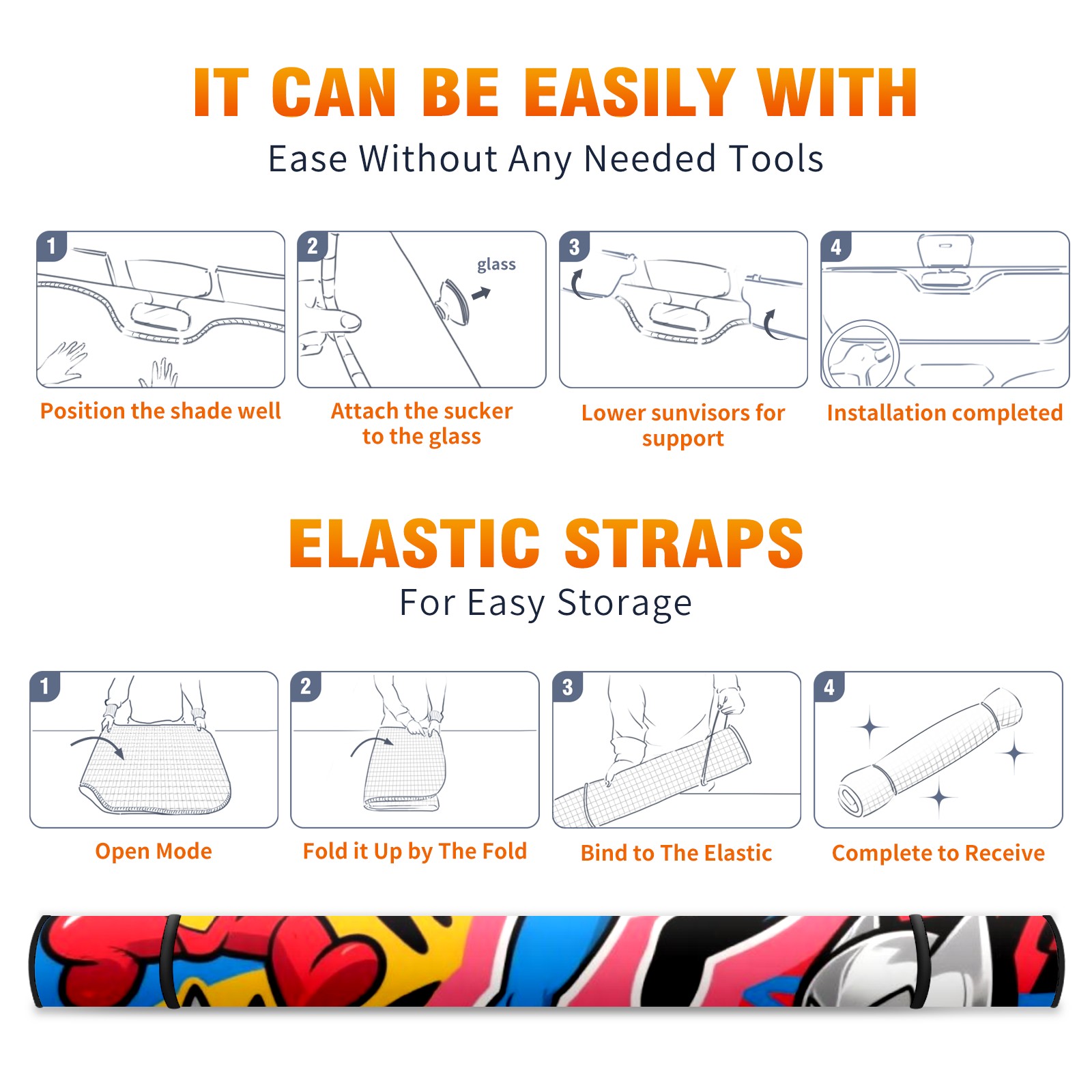 IT CAN BE EASILY WITH

Ease Without Any Needed Tools

1

Position the shade well

2

glass

Attach the sucker to the glass

3

Lower sunvisors for support

4

Installation completed

ELASTIC STRAPS

For Easy Storage

1

Open Mode

2

Fold it Up by The Fold

3

Bind to The Elastic

4

Complete to Receive