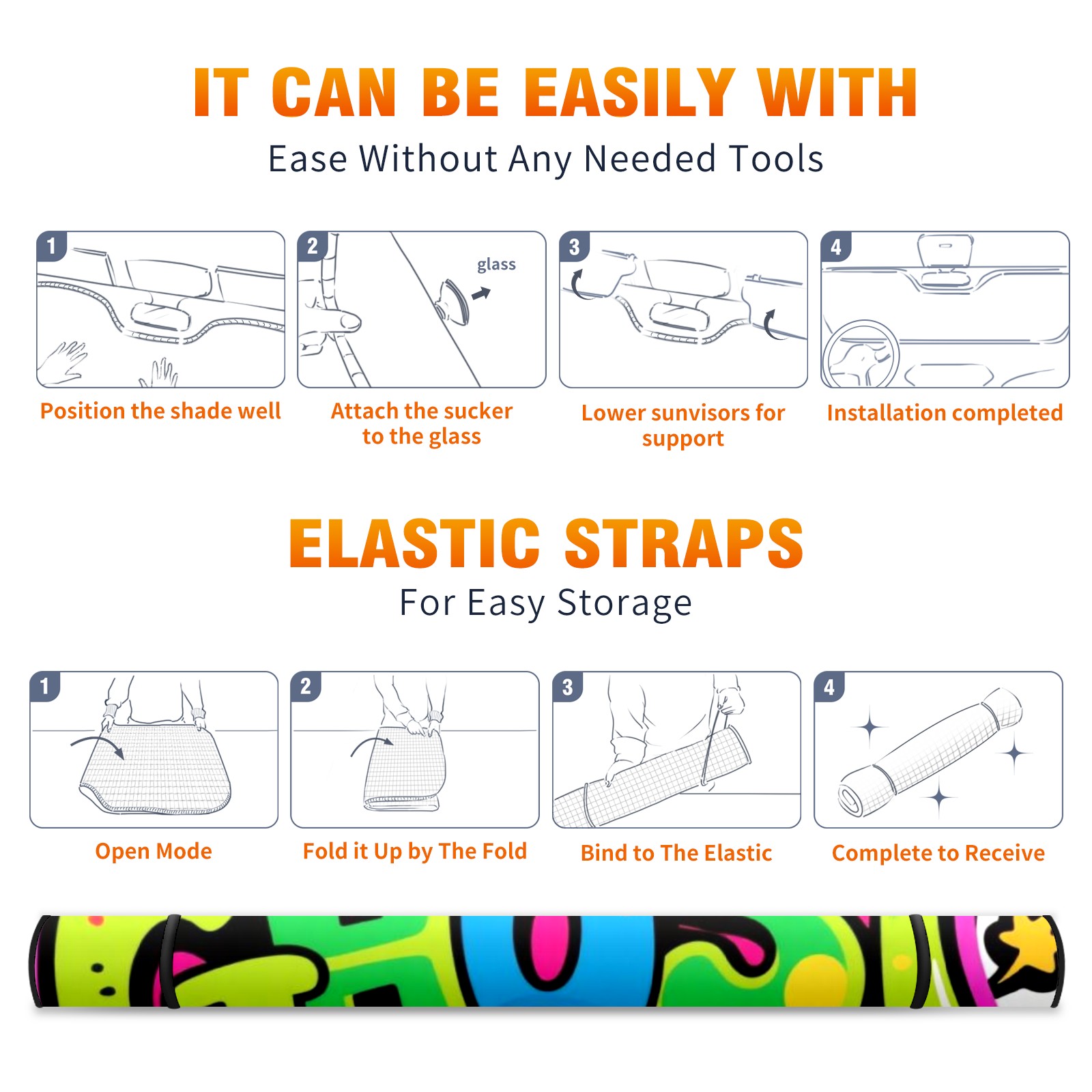 IT CAN BE EASILY WITH

Ease Without Any Needed Tools

1

Position the shade well

2

glass

Attach the sucker to the glass

3

Lower sunvisors for support

4

Installation completed

ELASTIC STRAPS

For Easy Storage

1

Open Mode

2

Fold it Up by The Fold

3

Bind to The Elastic

4

Complete to Receive