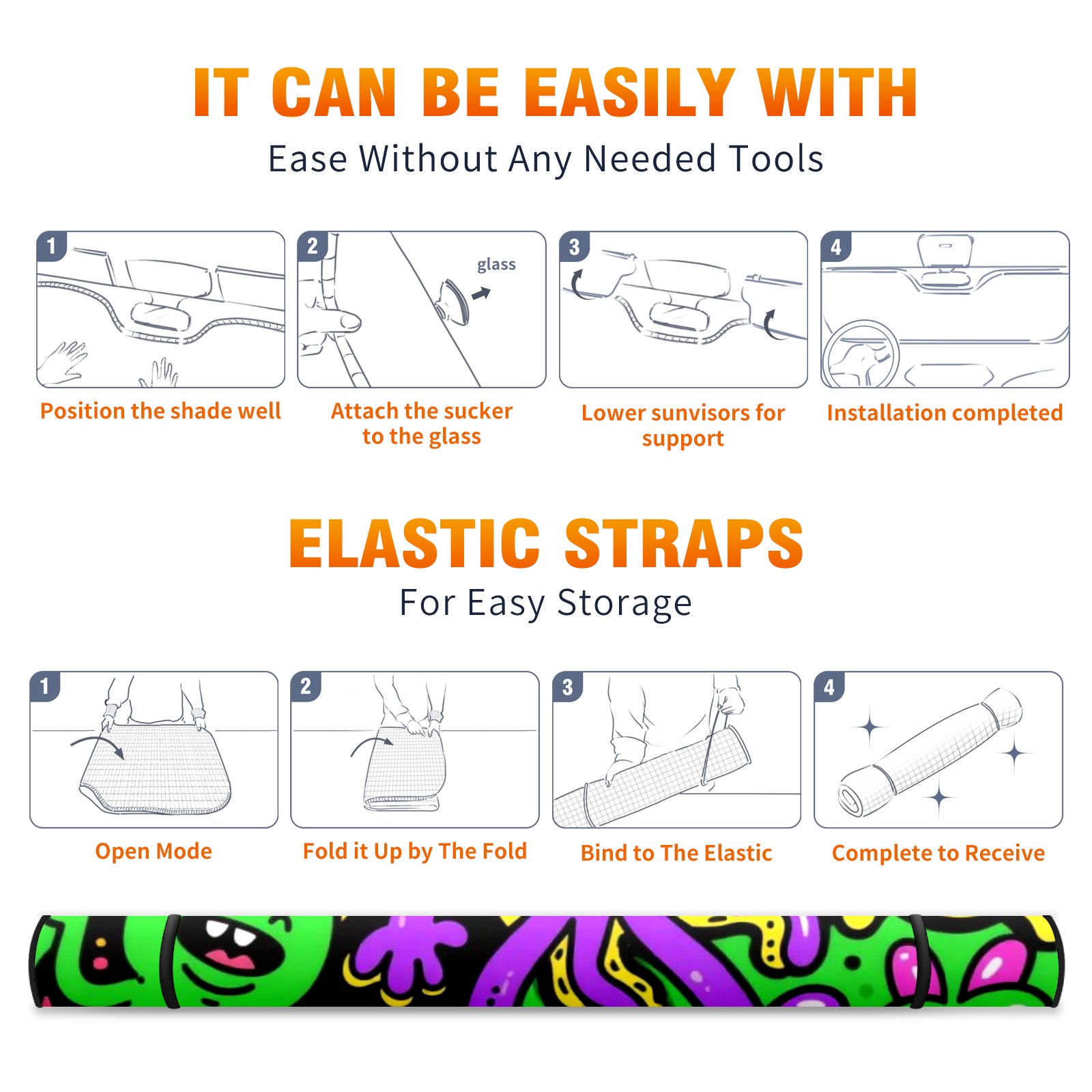 IT CAN BE EASILY WITH
Ease Without Any Needed Tools

1
Position the shade well

2
glass
Attach the sucker to the glass

3
Lower sunvisors for support

4
Installation completed

ELASTIC STRAPS
For Easy Storage

1
Open Mode

2
Fold it Up by The Fold

3
Bind to The Elastic

4
Complete to Receive