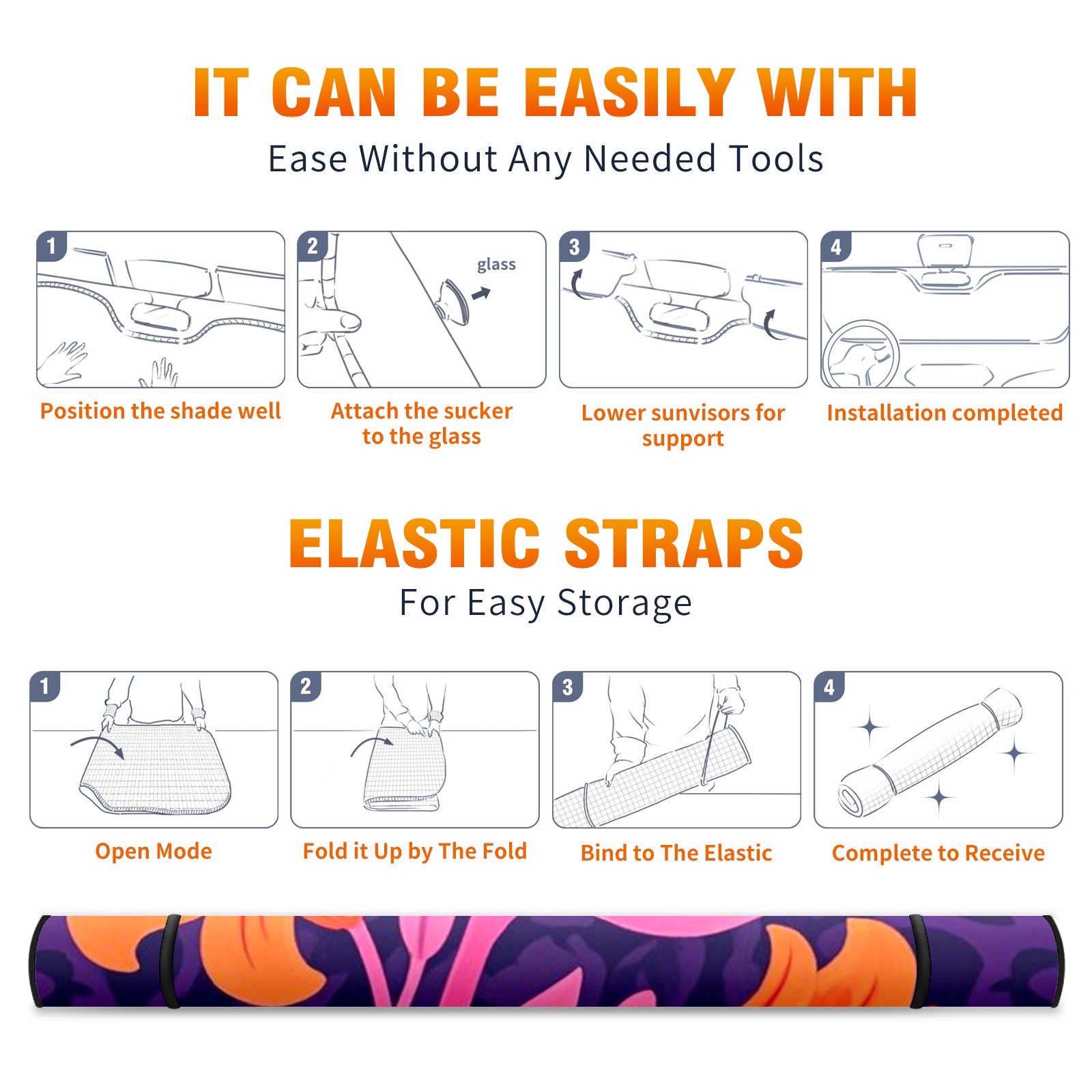 IT CAN BE EASILY WITH
Ease Without Any Needed Tools

1
Position the shade well

2
glass
Attach the sucker to the glass

3
Lower sunvisors for support

4
Installation completed

ELASTIC STRAPS
For Easy Storage

1
Open Mode

2
Fold it Up by The Fold

3
Bind to The Elastic

4
Complete to Receive