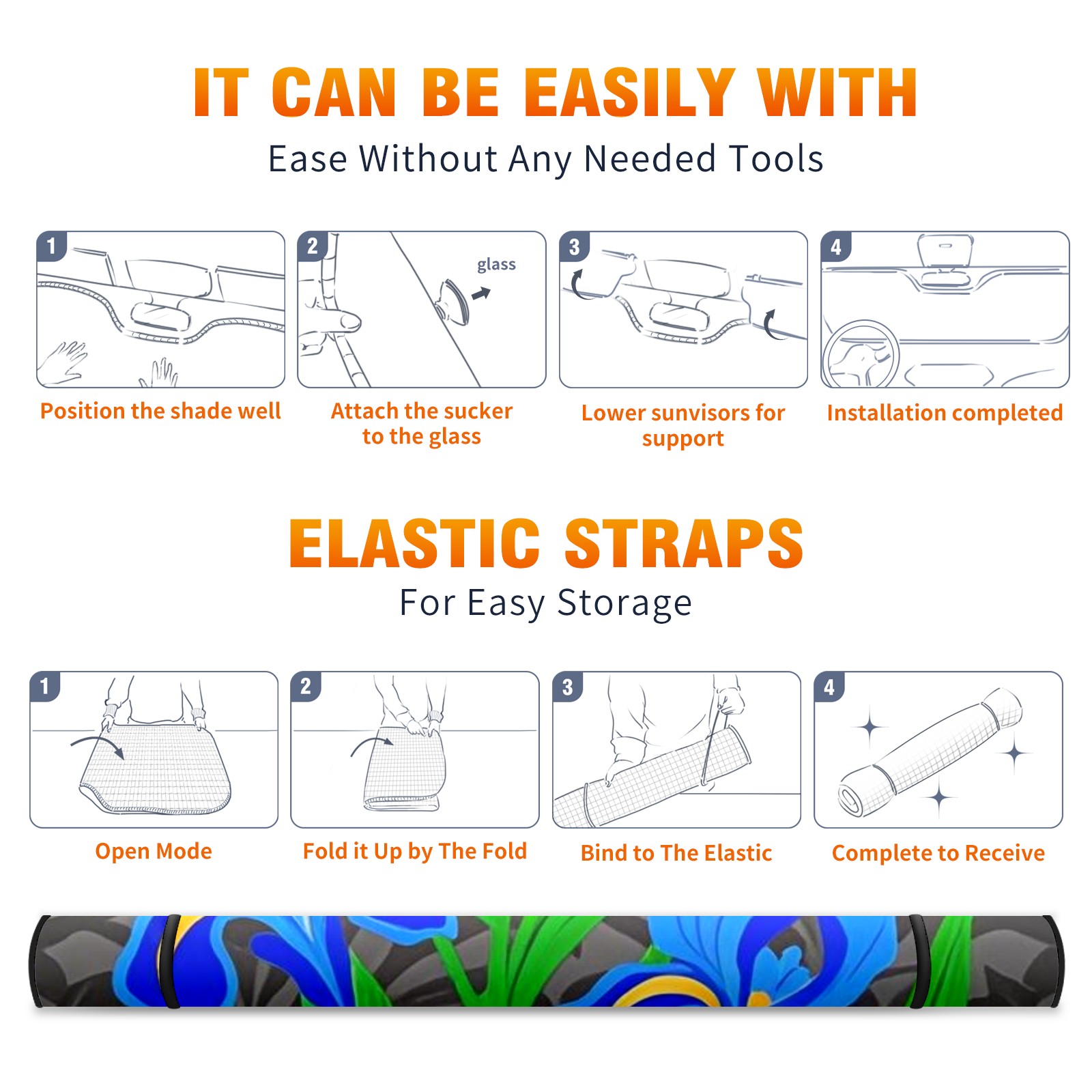 IT CAN BE EASILY WITH
Ease Without Any Needed Tools

1
Position the shade well

2
glass
Attach the sucker to the glass

3
Lower sunvisors for support

4
Installation completed

ELASTIC STRAPS
For Easy Storage

1
Open Mode

2
Fold it Up by The Fold

3
Bind to The Elastic

4
Complete to Receive