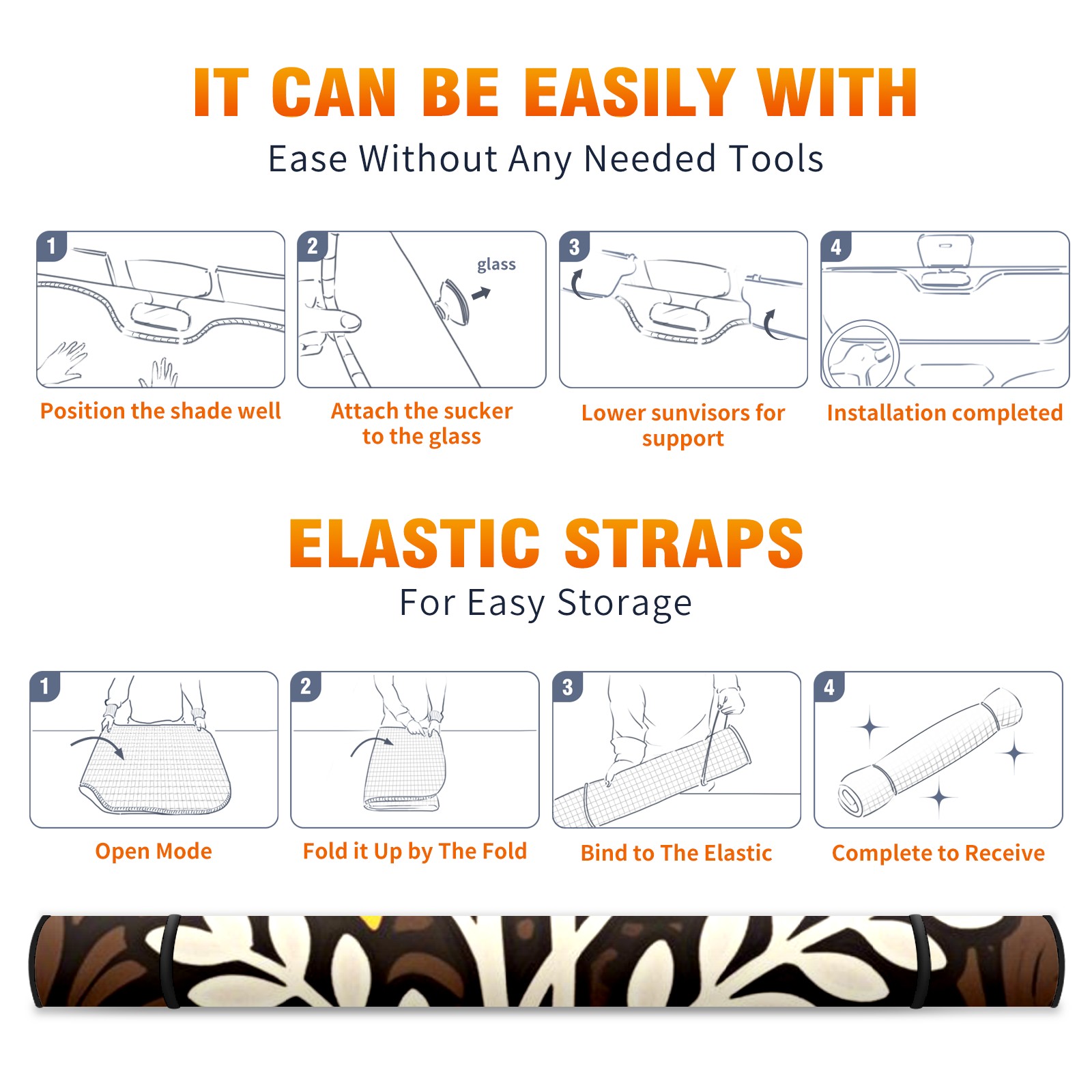 IT CAN BE EASILY WITH

Ease Without Any Needed Tools

1

Position the shade well

2

glass

Attach the sucker to the glass

3

Lower sunvisors for support

4

Installation completed

ELASTIC STRAPS

For Easy Storage

1

Open Mode

2

Fold it Up by The Fold

3

Bind to The Elastic

4

Complete to Receive