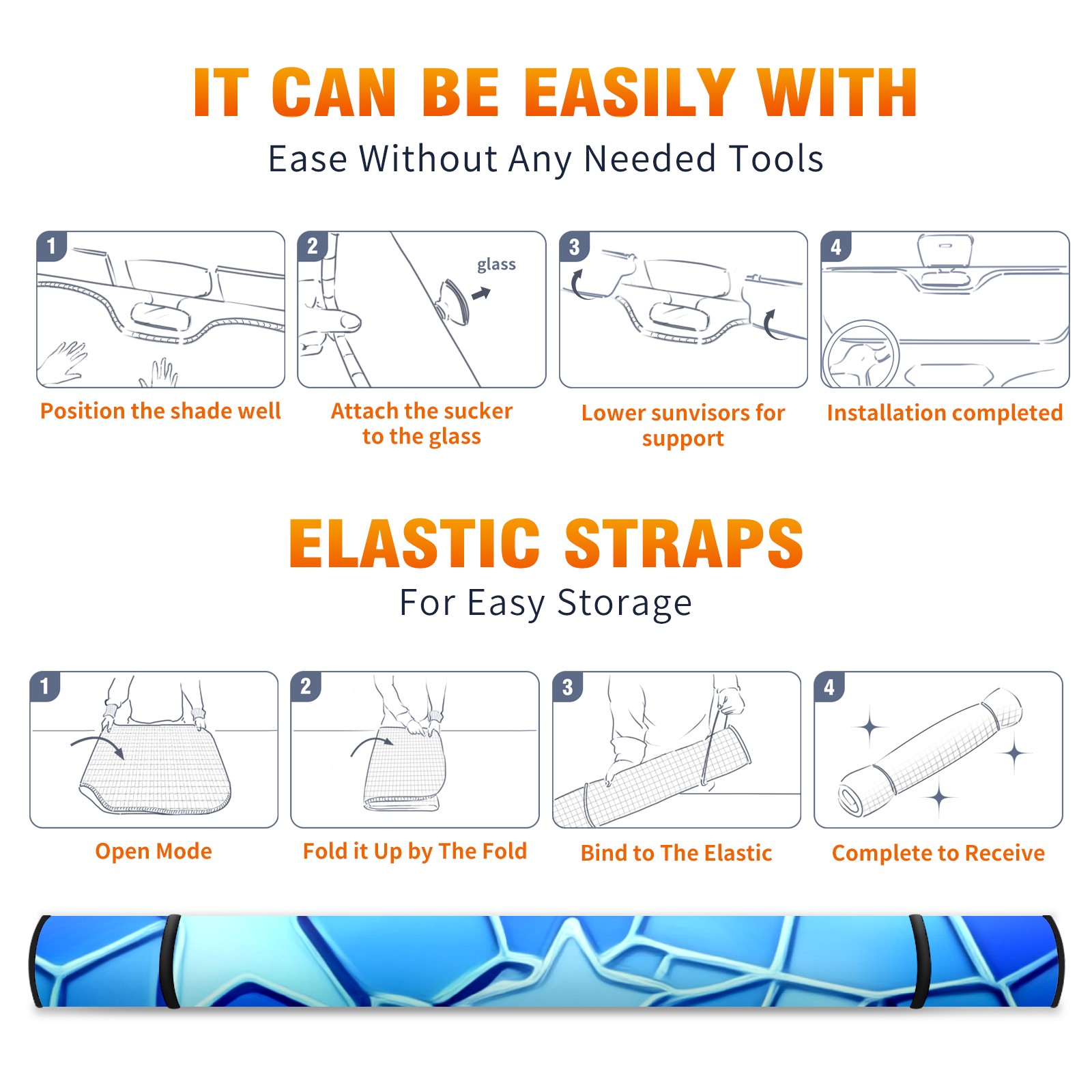 IT CAN BE EASILY WITH
Ease Without Any Needed Tools

1
Position the shade well

2
glass
Attach the sucker to the glass

3
Lower sunvisors for support

4
Installation completed

ELASTIC STRAPS
For Easy Storage

1
Open Mode

2
Fold it Up by The Fold

3
Bind to The Elastic

4
Complete to Receive