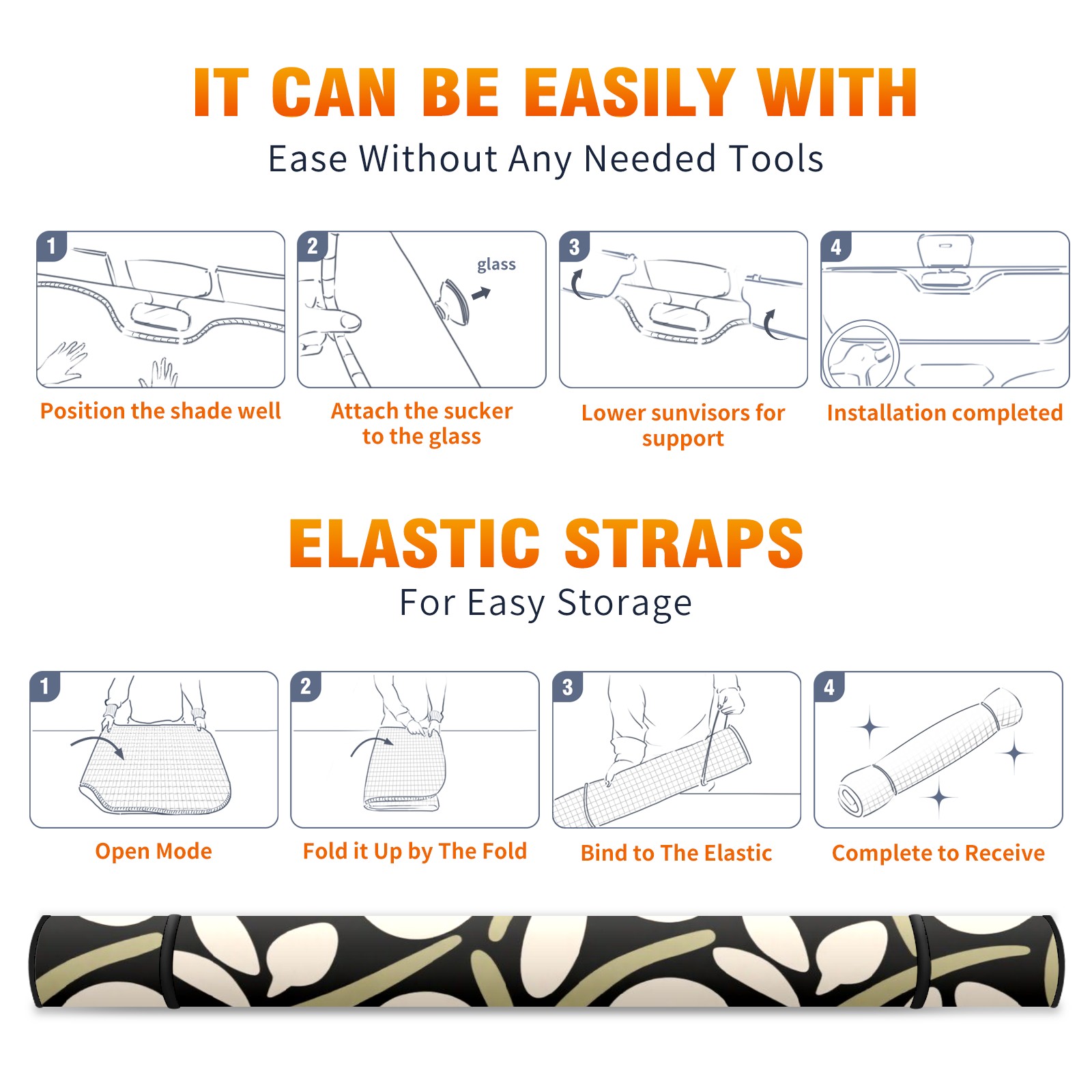 IT CAN BE EASILY WITH

Ease Without Any Needed Tools

1

Position the shade well

2

glass

Attach the sucker to the glass

3

Lower sunvisors for support

4

Installation completed

ELASTIC STRAPS

For Easy Storage

1

Open Mode

2

Fold it Up by The Fold

3

Bind to The Elastic

4

Complete to Receive