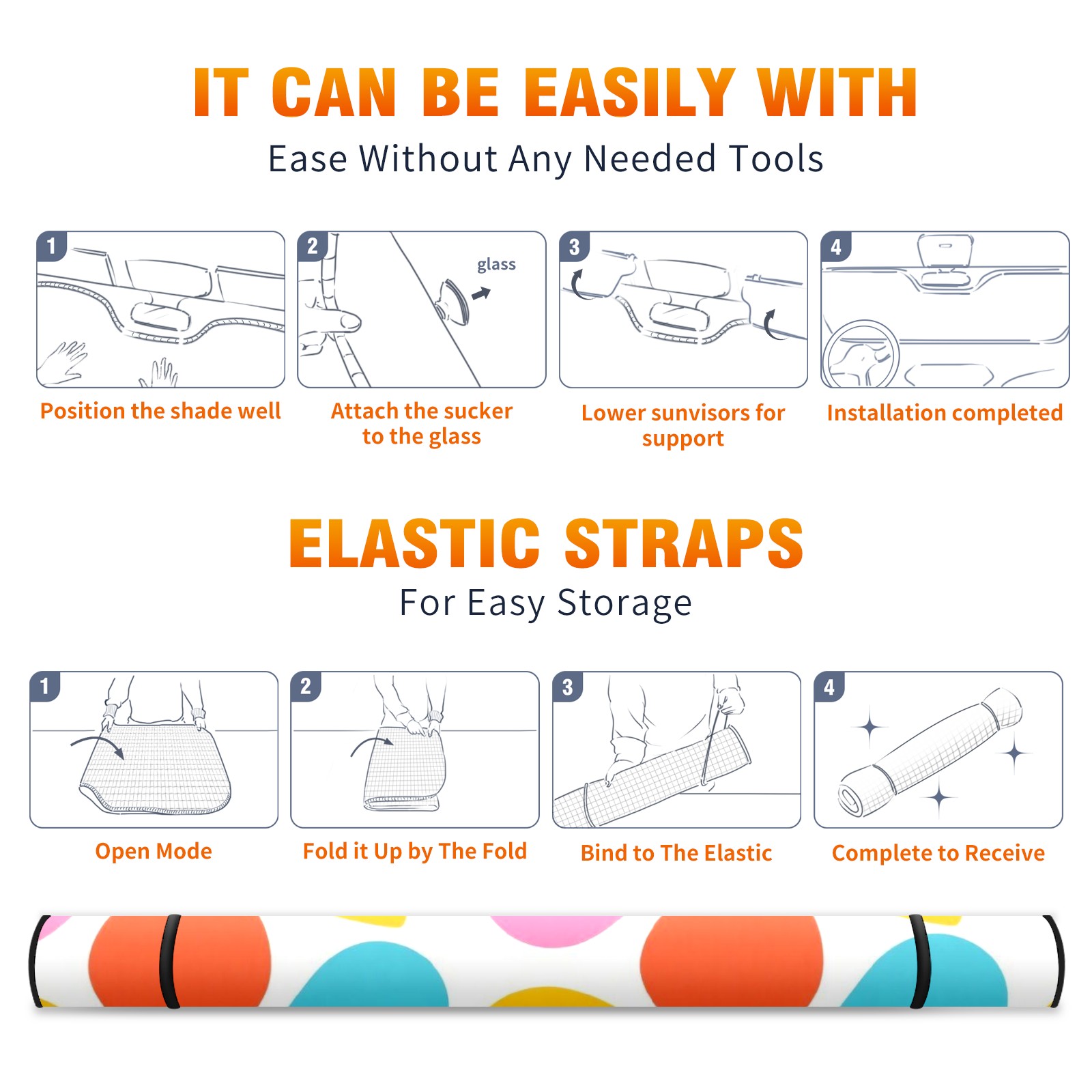 IT CAN BE EASILY WITH

Ease Without Any Needed Tools

1

Position the shade well

2

glass

Attach the sucker to the glass

3

Lower sunvisors for support

4

Installation completed

ELASTIC STRAPS

For Easy Storage

1

Open Mode

2

Fold it Up by The Fold

3

Bind to The Elastic

4

Complete to Receive