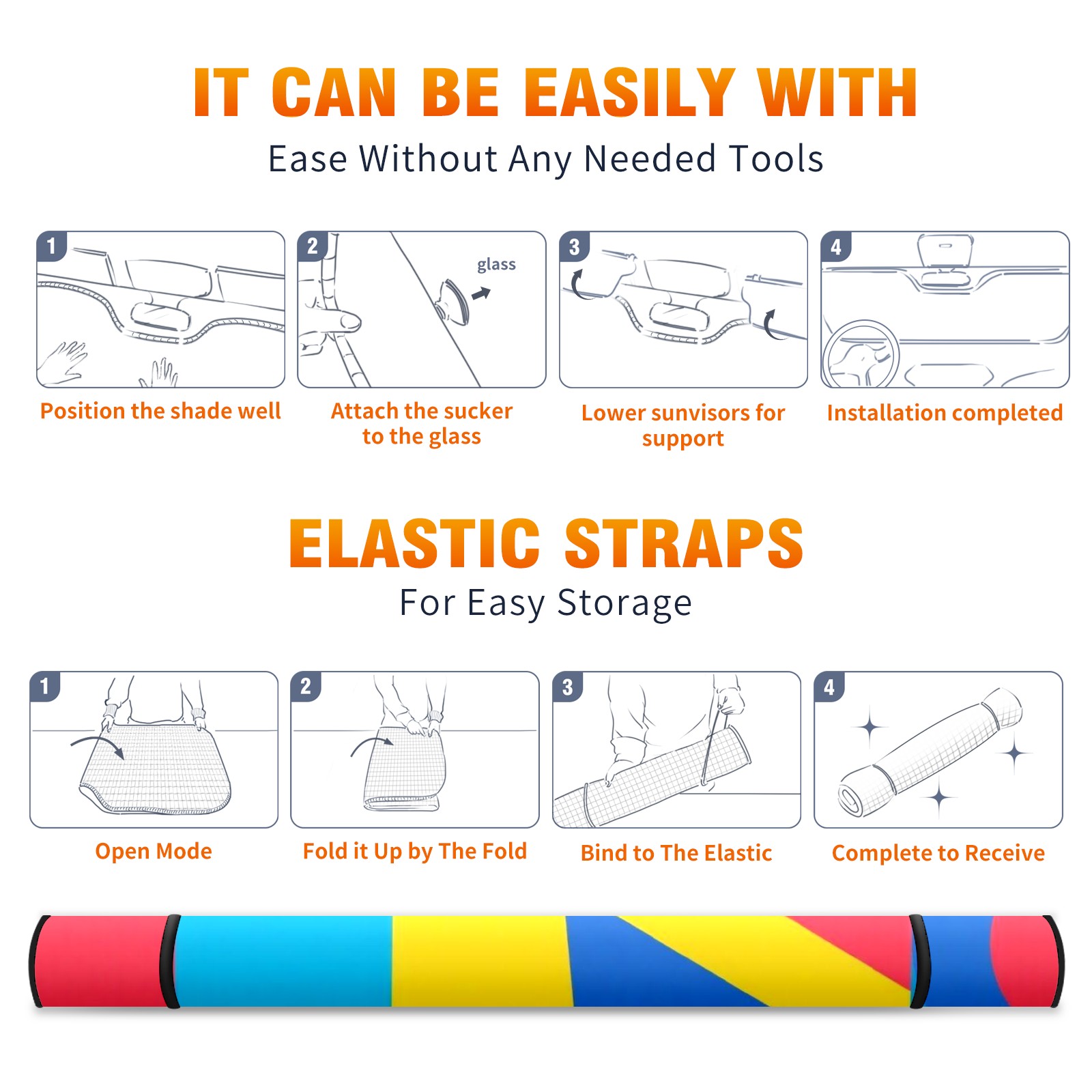 IT CAN BE EASILY WITH

Ease Without Any Needed Tools

1

Position the shade well

2

glass

Attach the sucker to the glass

3

Lower sunvisors for support

4

Installation completed

ELASTIC STRAPS

For Easy Storage

1

Open Mode

2

Fold it Up by The Fold

3

Bind to The Elastic

4

Complete to Receive