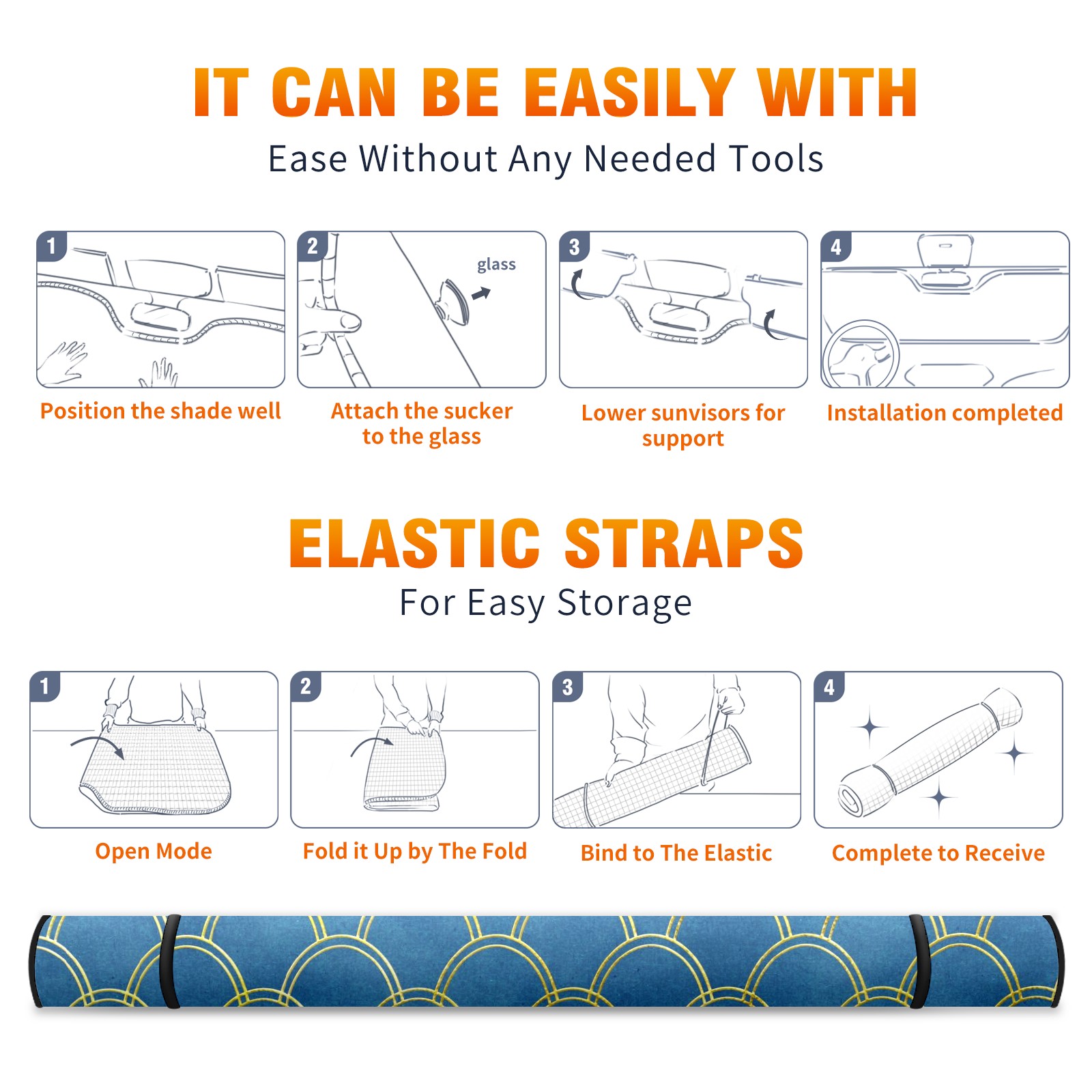 IT CAN BE EASILY WITH

Ease Without Any Needed Tools

1

Position the shade well

2

glass

Attach the sucker to the glass

3

Lower sunvisors for support

4

Installation completed

ELASTIC STRAPS

For Easy Storage

1

Open Mode

2

Fold it Up by The Fold

3

Bind to The Elastic

4

Complete to Receive