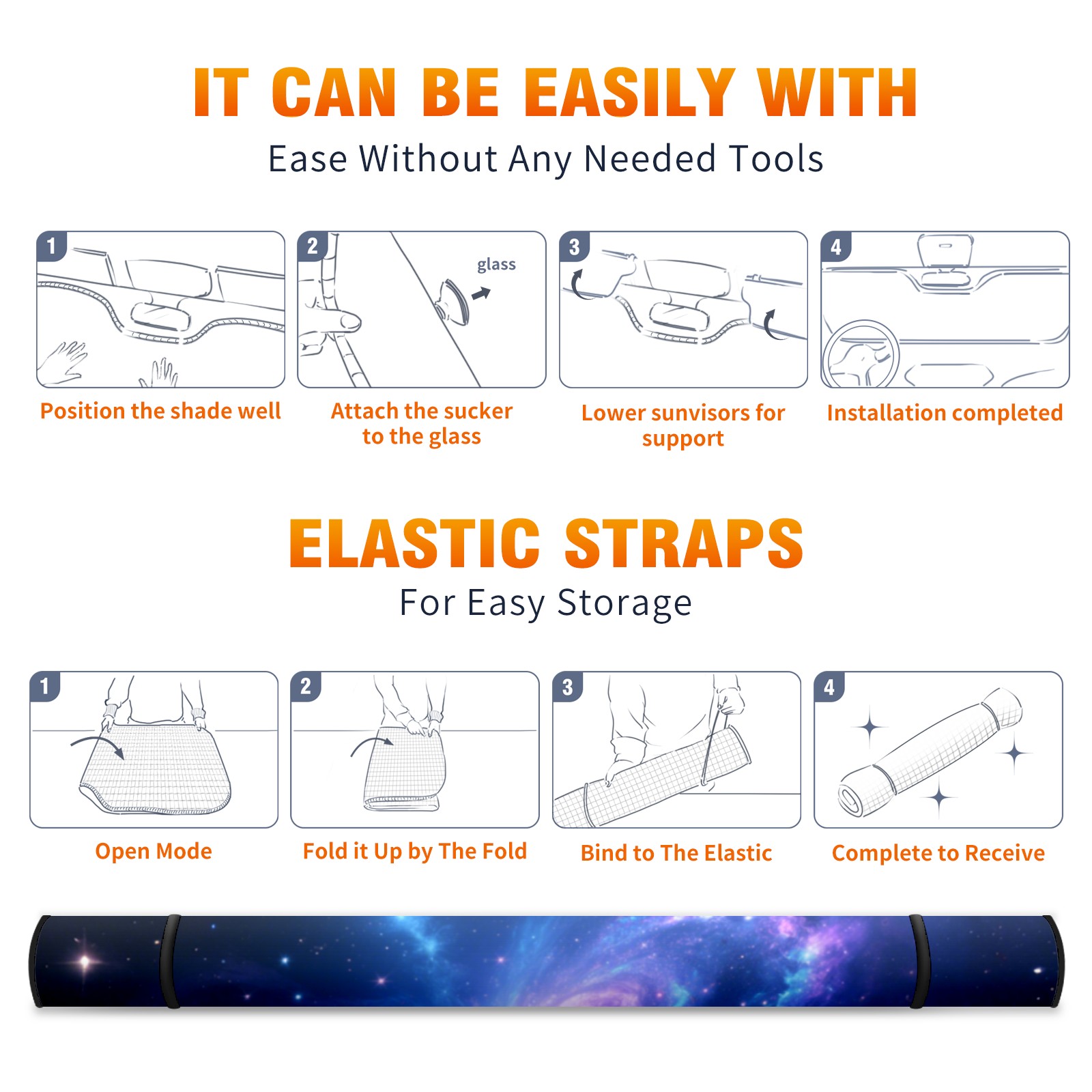 IT CAN BE EASILY WITH
Ease Without Any Needed Tools

1
Position the shade well

2
glass
Attach the sucker to the glass

3
Lower sunvisors for support

4
Installation completed

ELASTIC STRAPS
For Easy Storage

1
Open Mode

2
Fold it Up by The Fold

3
Bind to The Elastic

4
Complete to Receive