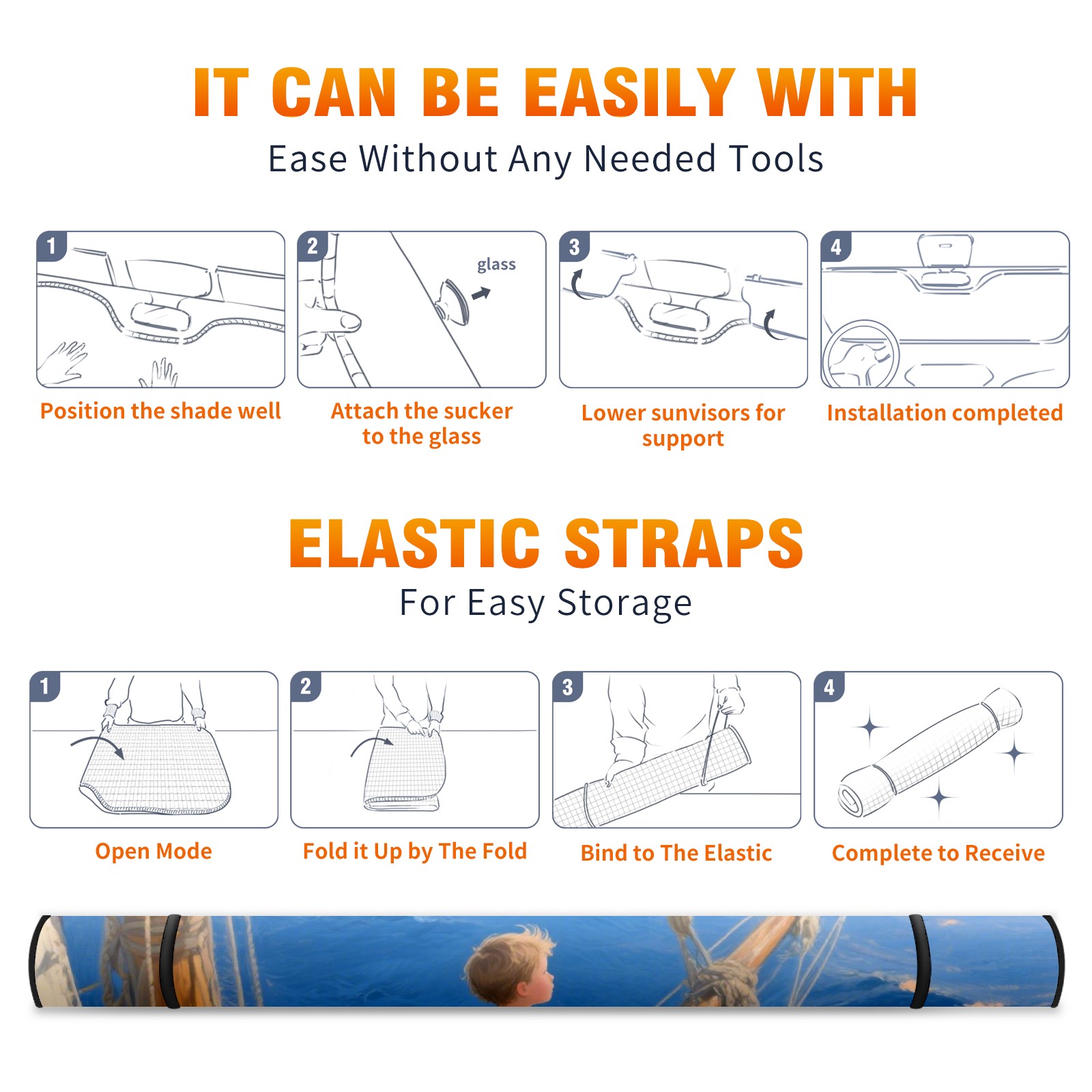 IT CAN BE EASILY WITH
Ease Without Any Needed Tools

1
Position the shade well

2
glass
Attach the sucker to the glass

3
Lower sunvisors for support

4
Installation completed

ELASTIC STRAPS
For Easy Storage

1
Open Mode

2
Fold it Up by The Fold

3
Bind to The Elastic

4
Complete to Receive